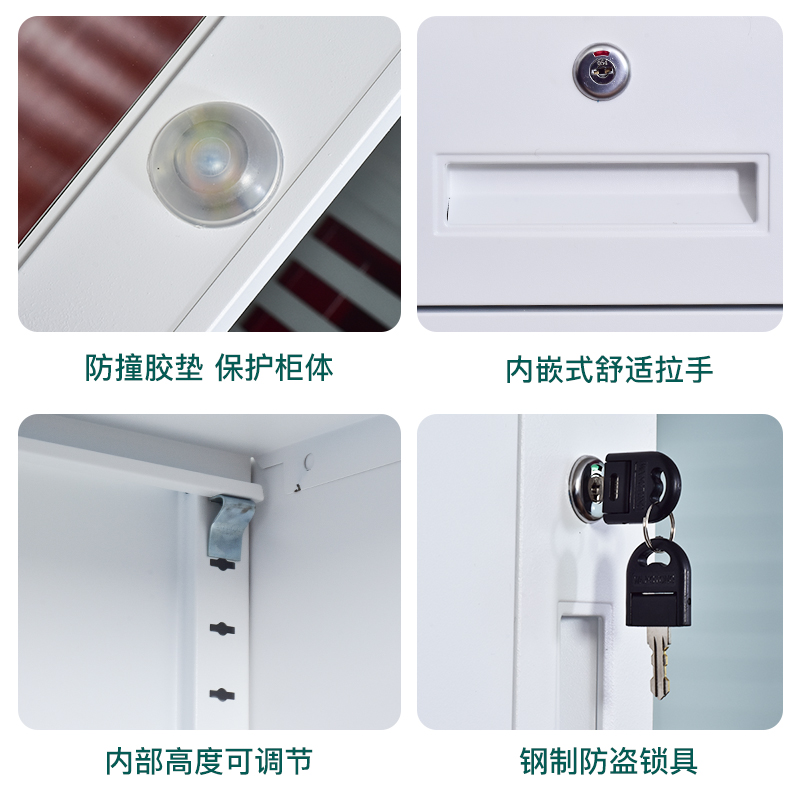 防撞胶垫 保护柜体

内嵌式舒适拉手

内部高度可调节

钢制防盗锁具