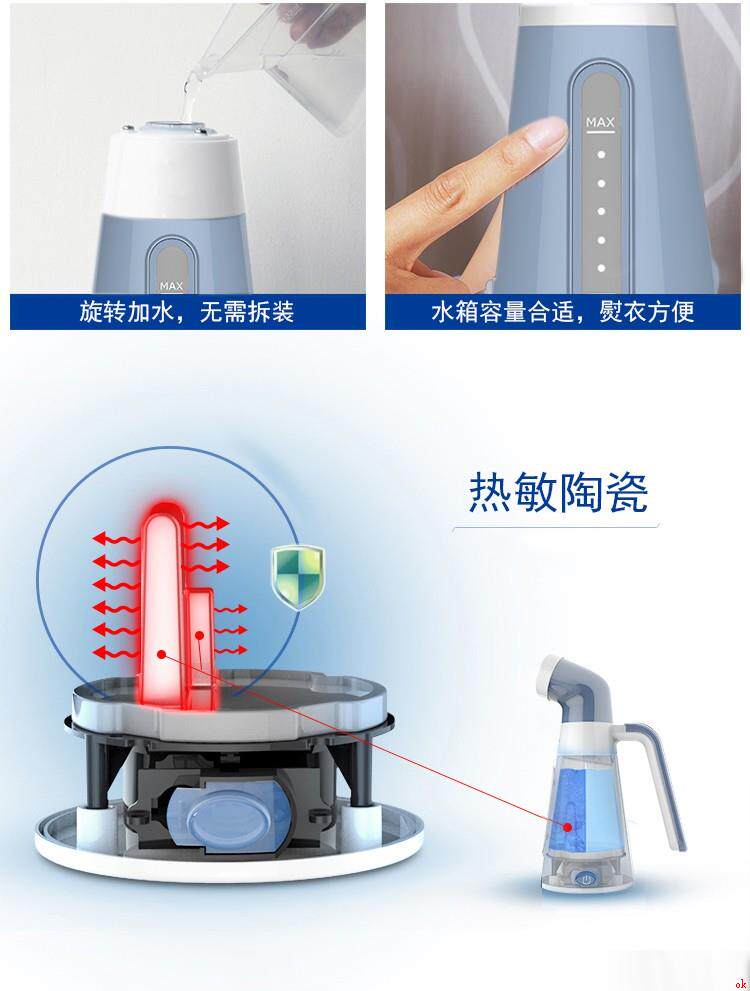 MAX

旋转加水，无需拆装

MAX

水箱容量合适，熨衣方便

热敏陶瓷

ok