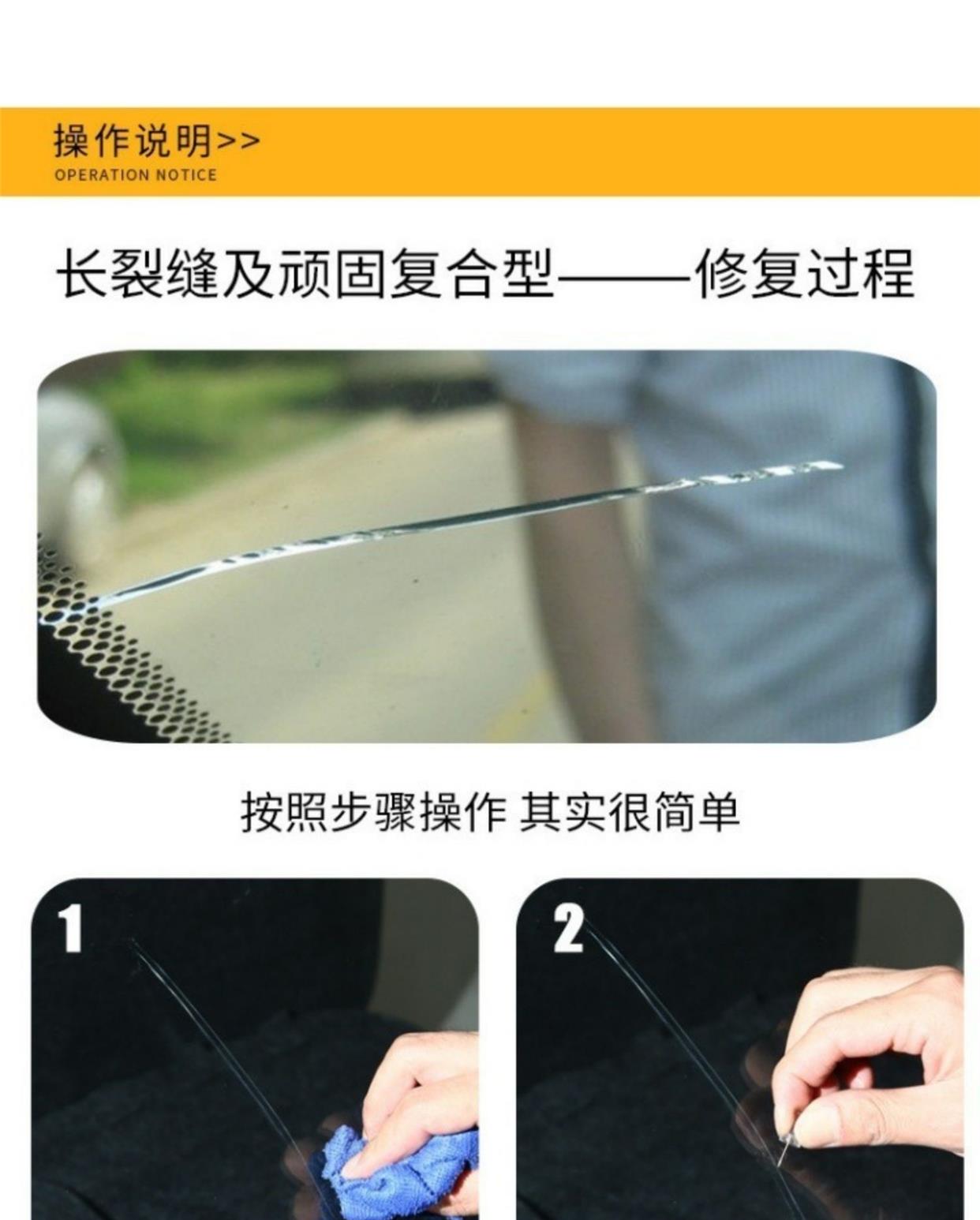 操作说明>>
OPERATION NOTICE

长裂缝及顽固复合型——修复过程

按照步骤操作 其实很简单

1

2