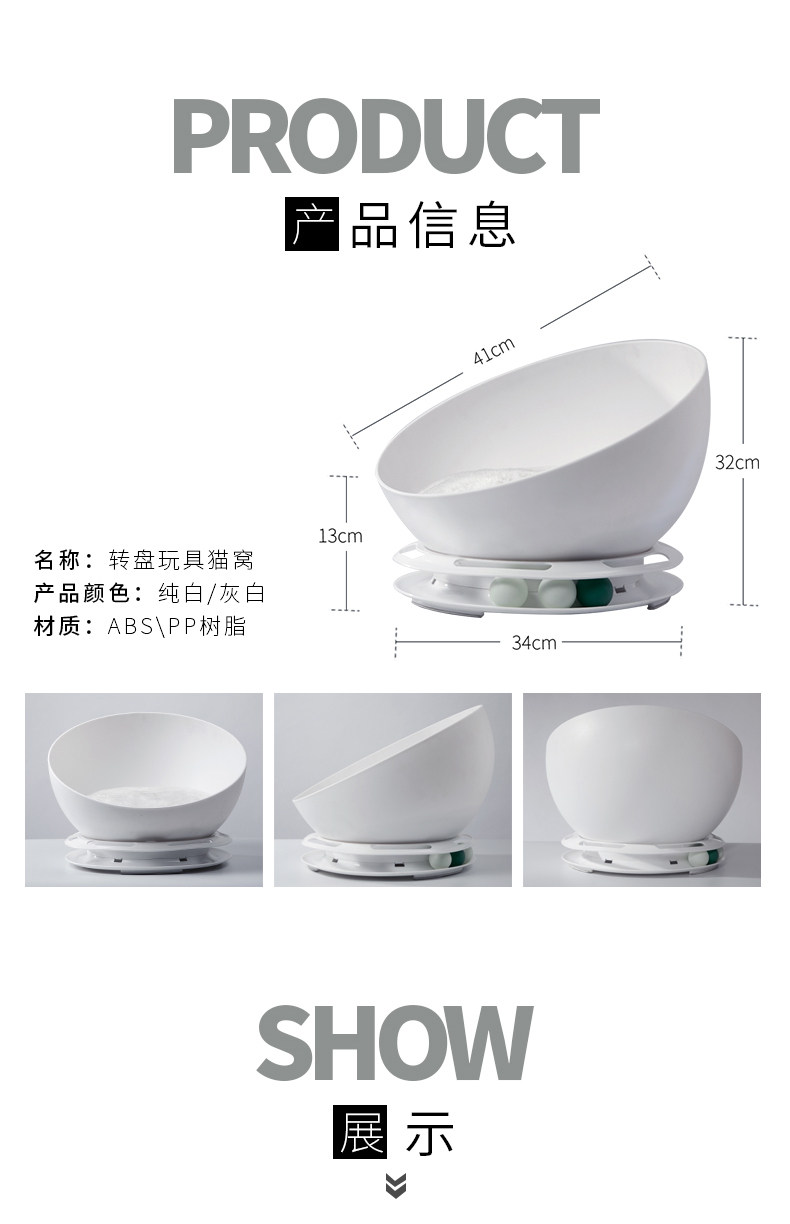 PRODUCT

产品信息

41cm

32cm

13cm

34cm

名称：转盘玩具猫窝
产品颜色：纯白/灰白
材质：ABS\PP树脂

SHOW

展示