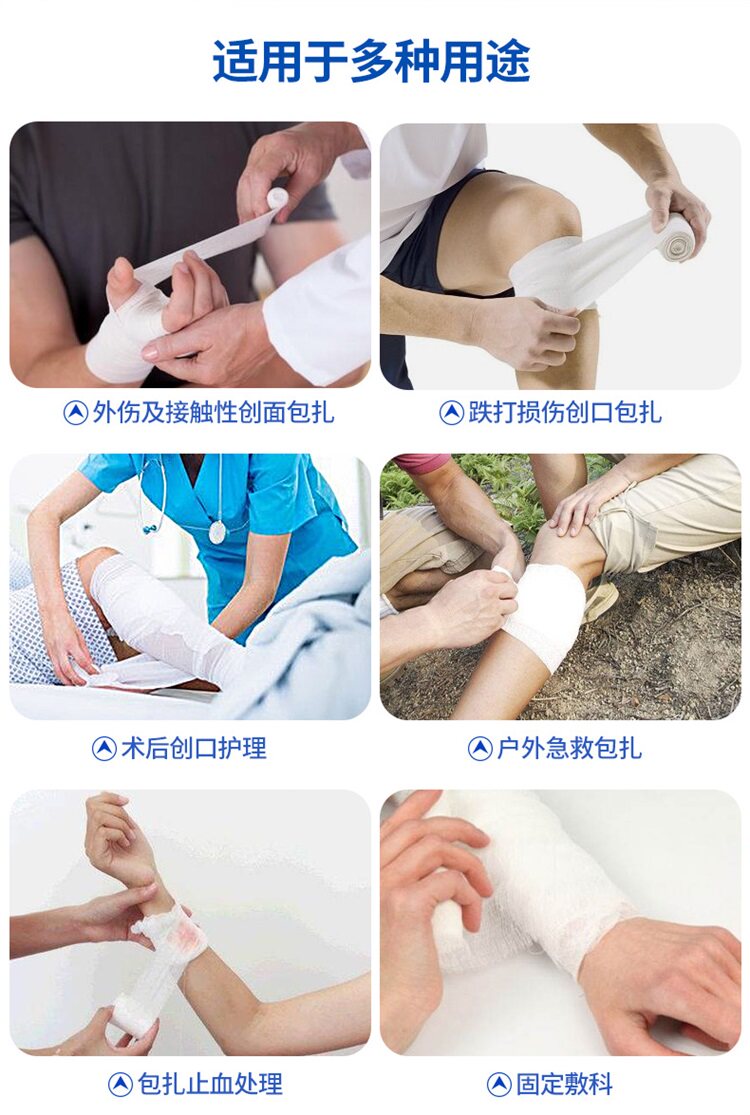 适用于多种用途

外伤及接触性创面包扎

跌打损伤创口包扎

术后创口护理

户外急救包扎

包扎止血处理

固定敷料