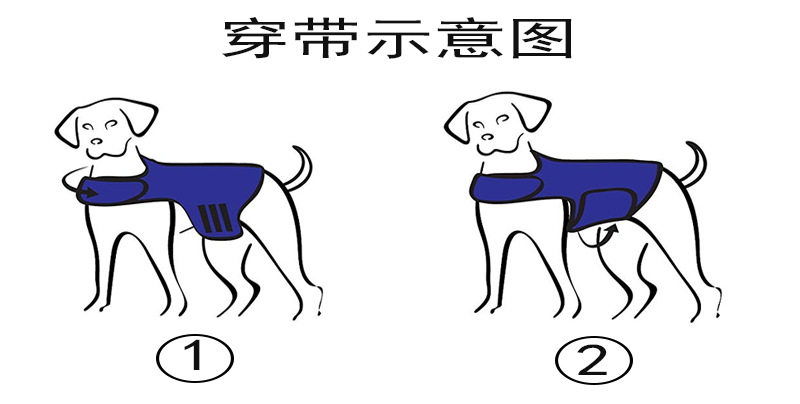 穿带示意图

①

②