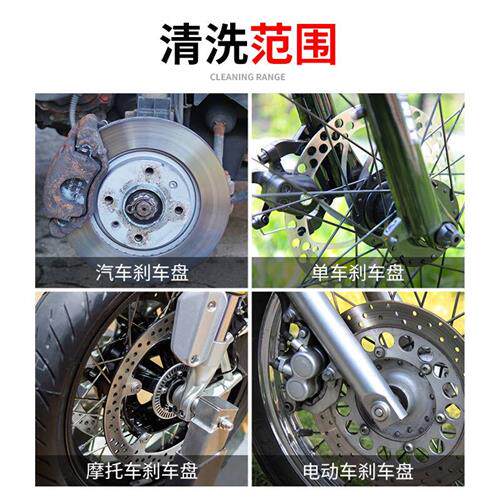 清洗范围
CLEANING RANGE

汽车刹车盘

单车刹车盘

摩托车刹车盘

电动车刹车盘