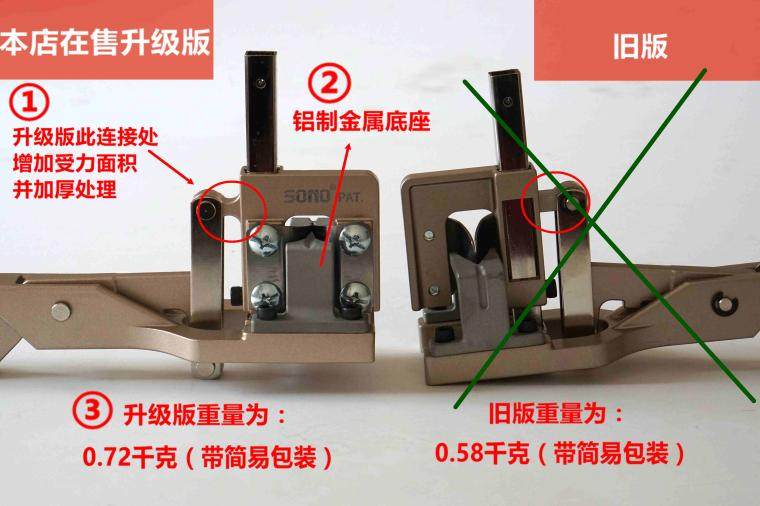 本店在售升级版

旧版

①
升级版此连接处
增加受力面积
并加厚处理

②
铝制金属底座

SONO PAT.

③ 升级版重量为：
0.72千克（带简易包装）

旧版重量为：
0.58千克（带简易包装）