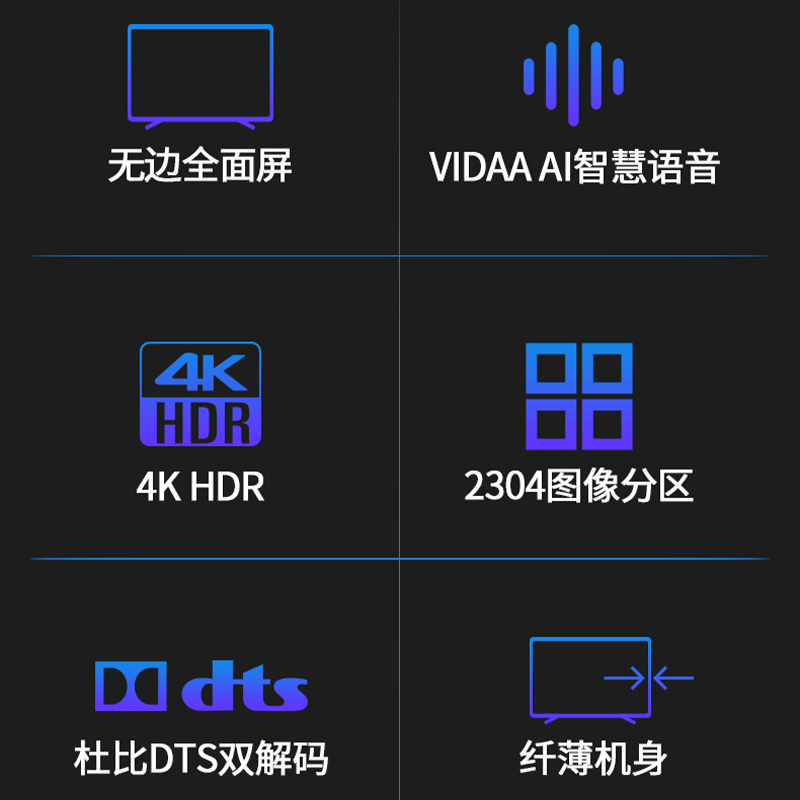 无边全面屏

VIDAA AI智慧语音

4K
HDR

4K HDR

2304图像分区

dts

杜比DTS双解码

纤薄机身