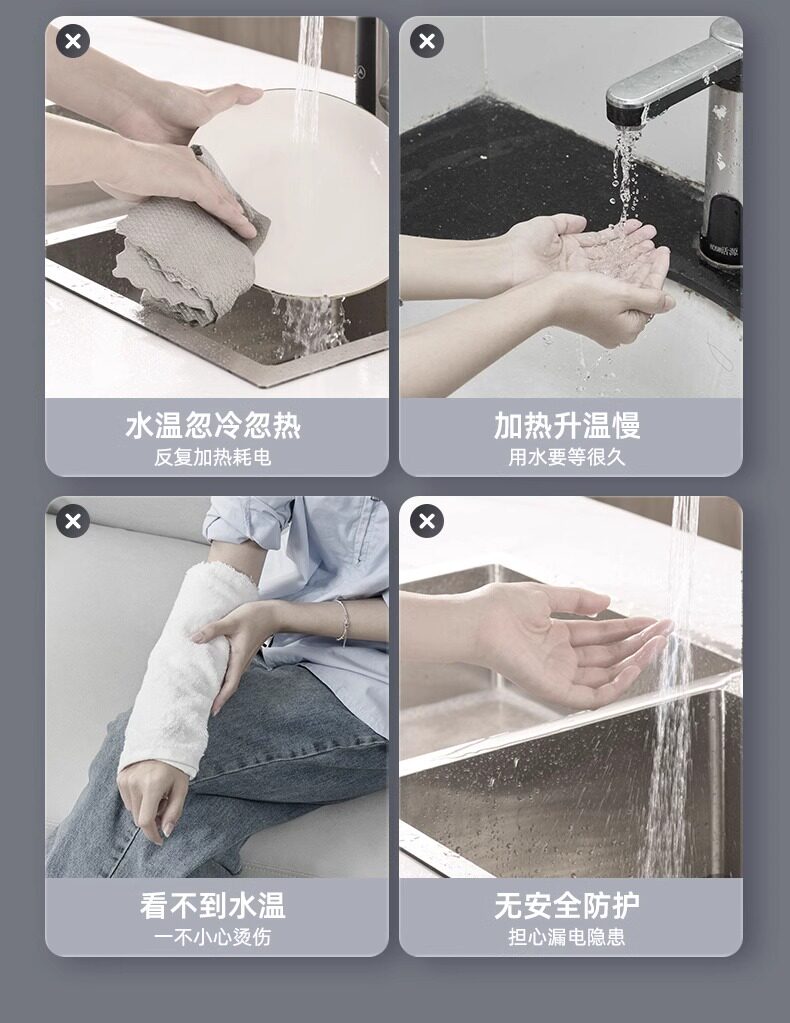 水温忽冷忽热
反复加热耗电

加热升温慢
用水要等很久

看不到水温
一不小心烫伤

无安全防护
担心漏电隐患