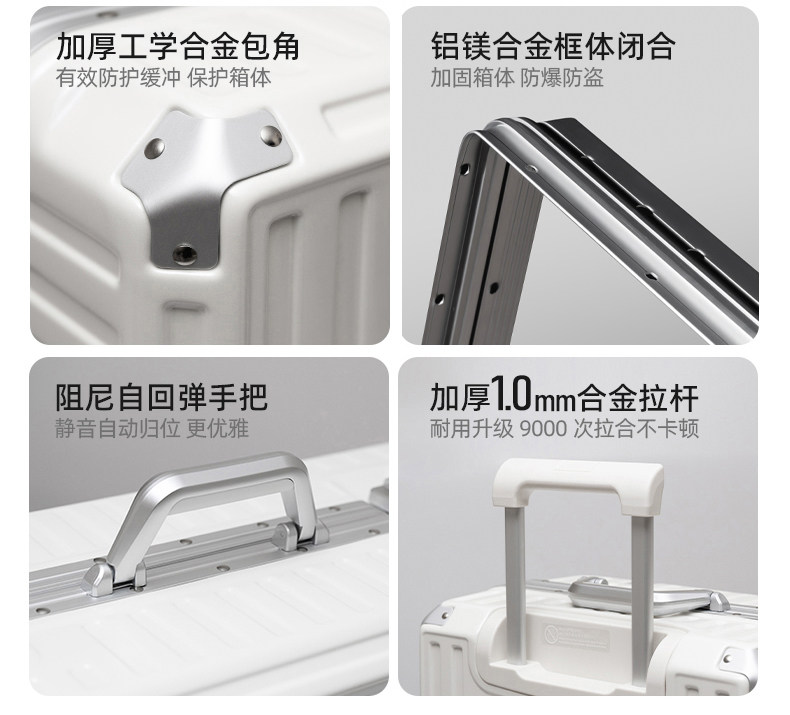 加厚工学合金包角
有效防护缓冲 保护箱体

铝镁合金框体闭合
加固箱体 防爆防盗

阻尼自回弹手把
静音自动归位 更优雅

加厚1.0mm合金拉杆
耐用升级 9000 次拉合不卡顿