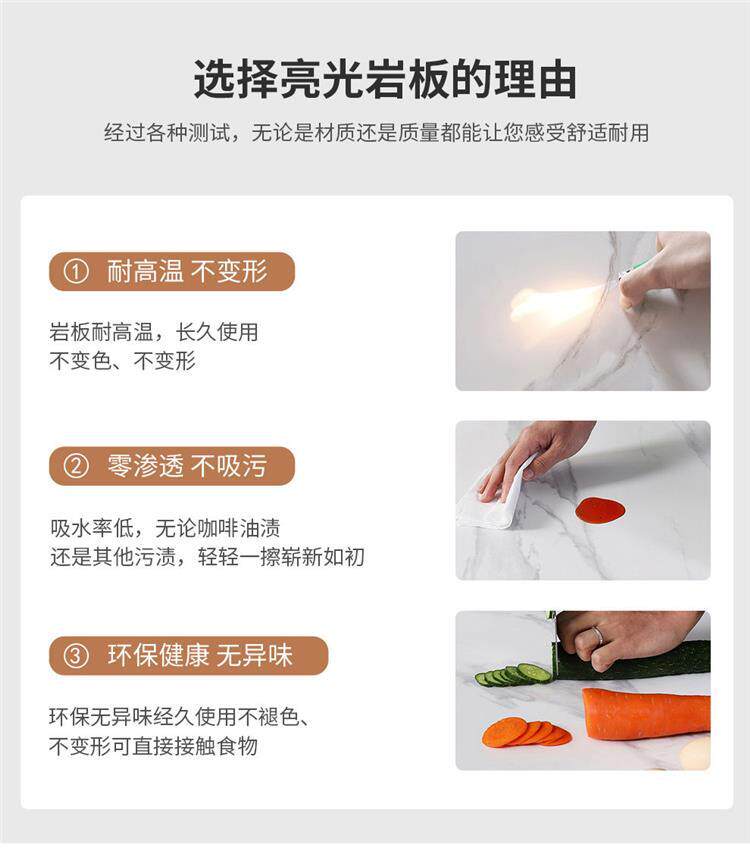 选择亮光岩板的理由

经过各种测试，无论是材质还是质量都能让您感受舒适耐用

① 耐高温 不变形

岩板耐高温，长久使用
不变色、不变形

② 零渗透 不吸污

吸水率低，无论咖啡油渍
还是其他污渍，轻轻一擦崭新如初

③ 环保健康 无异味

环保无异味经久使用不褪色、
不变形可直接接触食物