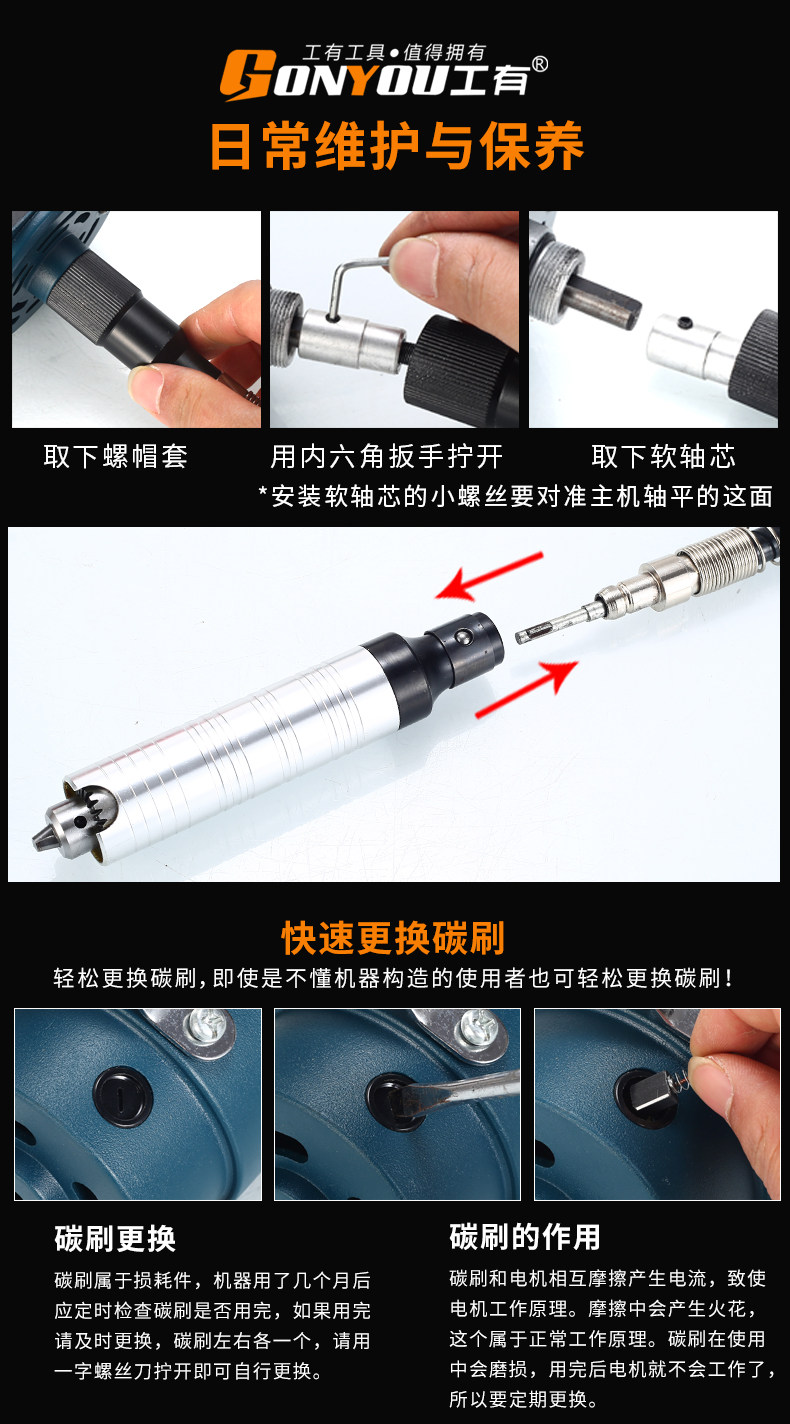 工有工具•值得拥有
GONYOU工有®

日常维护与保养

取下螺帽套
用内六角扳手拧开
取下软轴芯
*安装软轴芯的小螺丝要对准主机轴平的这面

快速更换碳刷
轻松更换碳刷,即使是不懂机器构造的使用者也可轻松更换碳刷!

碳刷更换
碳刷属于损耗件，机器用了几个月后应定时检查碳刷是否用完，如果用完请及时更换，碳刷左右各一个，请用一字螺丝刀拧开即可自行更换。

碳刷的作用
碳刷和电机相互摩擦产生电流，致使电机工作原理。摩擦中会产生火花，这个属于正常工作原理。碳刷在使用中会磨损，用完后电机就不会工作了，所以要定期更换。