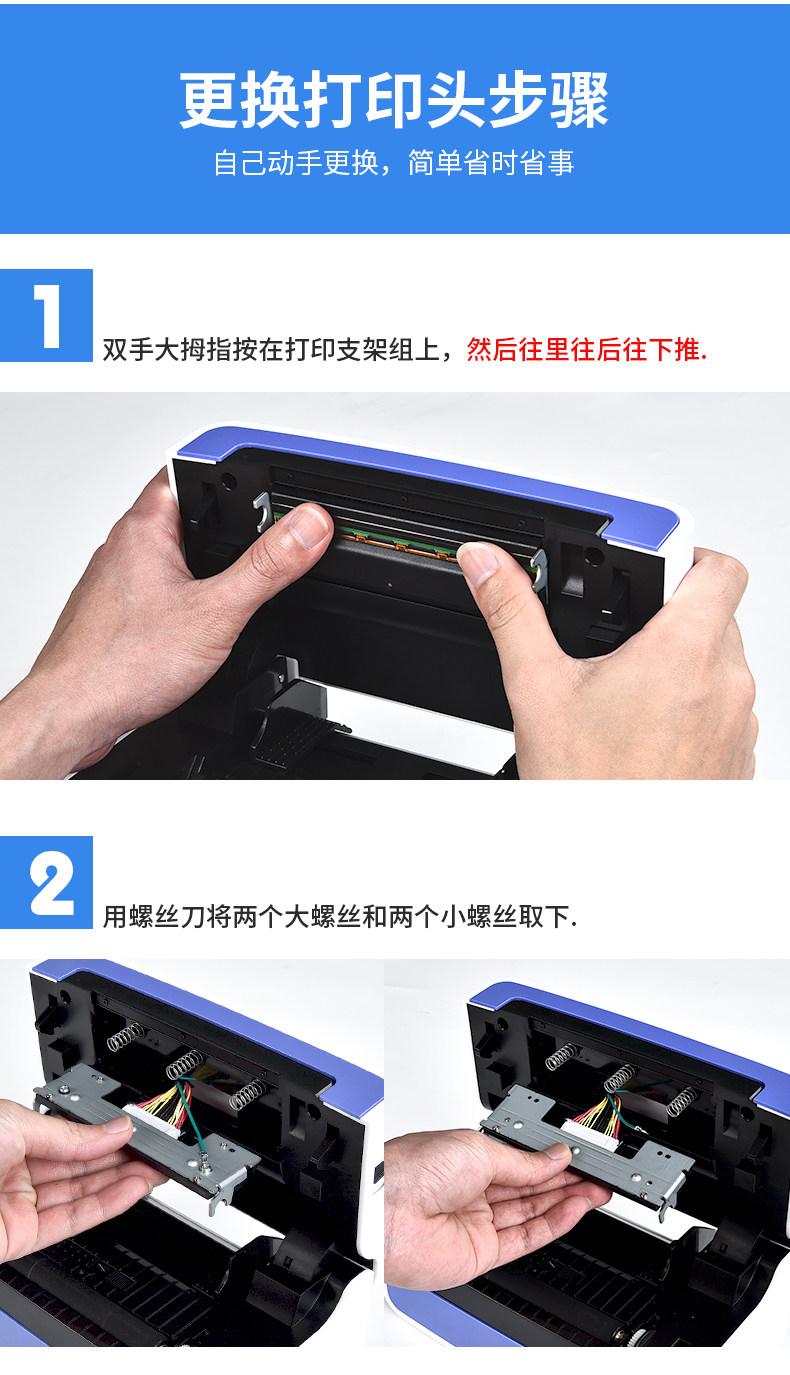 更换打印头步骤

自己动手更换，简单省时省事

1

双手大拇指按在打印支架组上，然后往里往后往下推.

2

用螺丝刀将两个大螺丝和两个小螺丝取下.