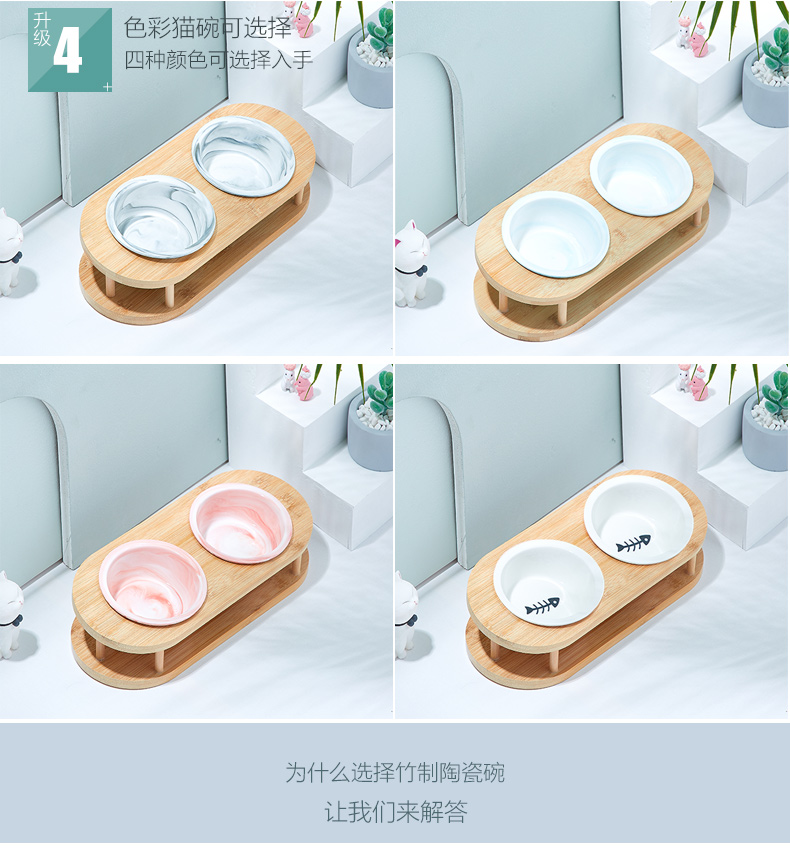 升级 4 +
色彩猫碗可选择
四种颜色可选择入手

为什么选择竹制陶瓷碗
让我们来解答