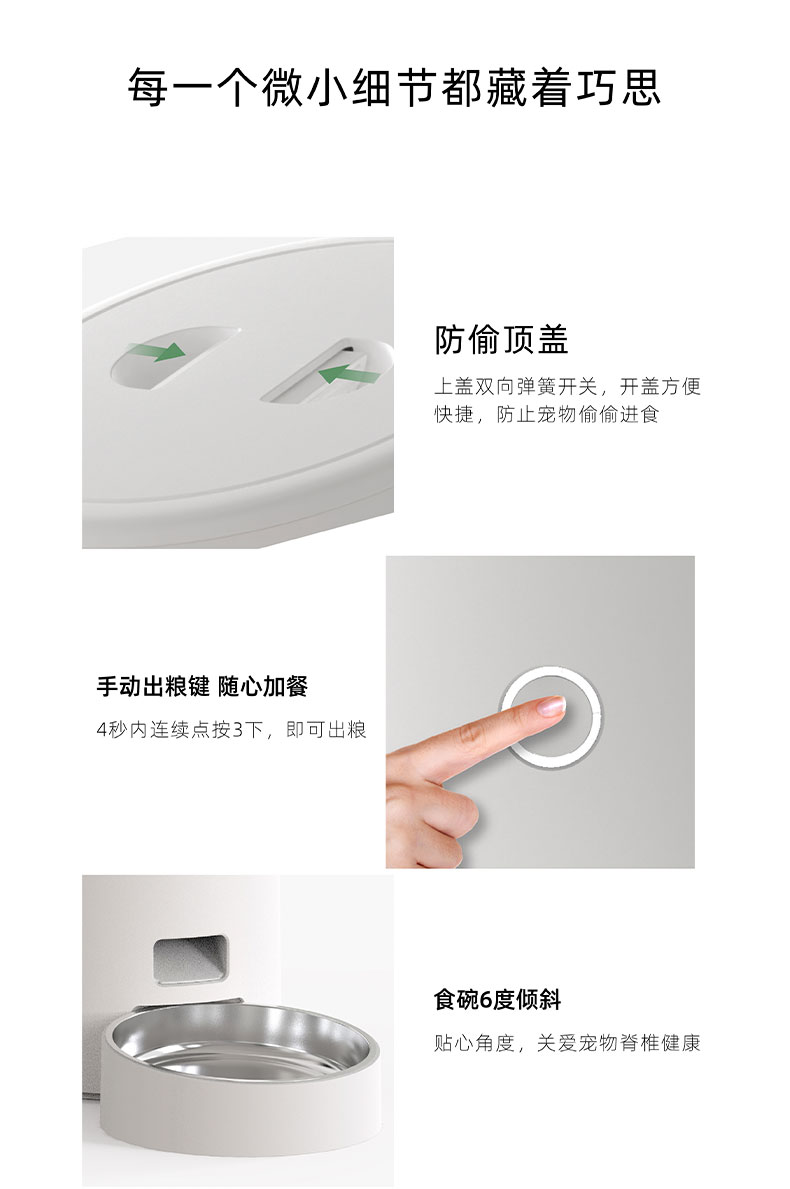 每一个微小细节都藏着巧思

防偷顶盖

上盖双向弹簧开关，开盖方便快捷，防止宠物偷偷进食

手动出粮键 随心加餐

4秒内连续点按3下，即可出粮

食碗6度倾斜

贴心角度，关爱宠物脊椎健康