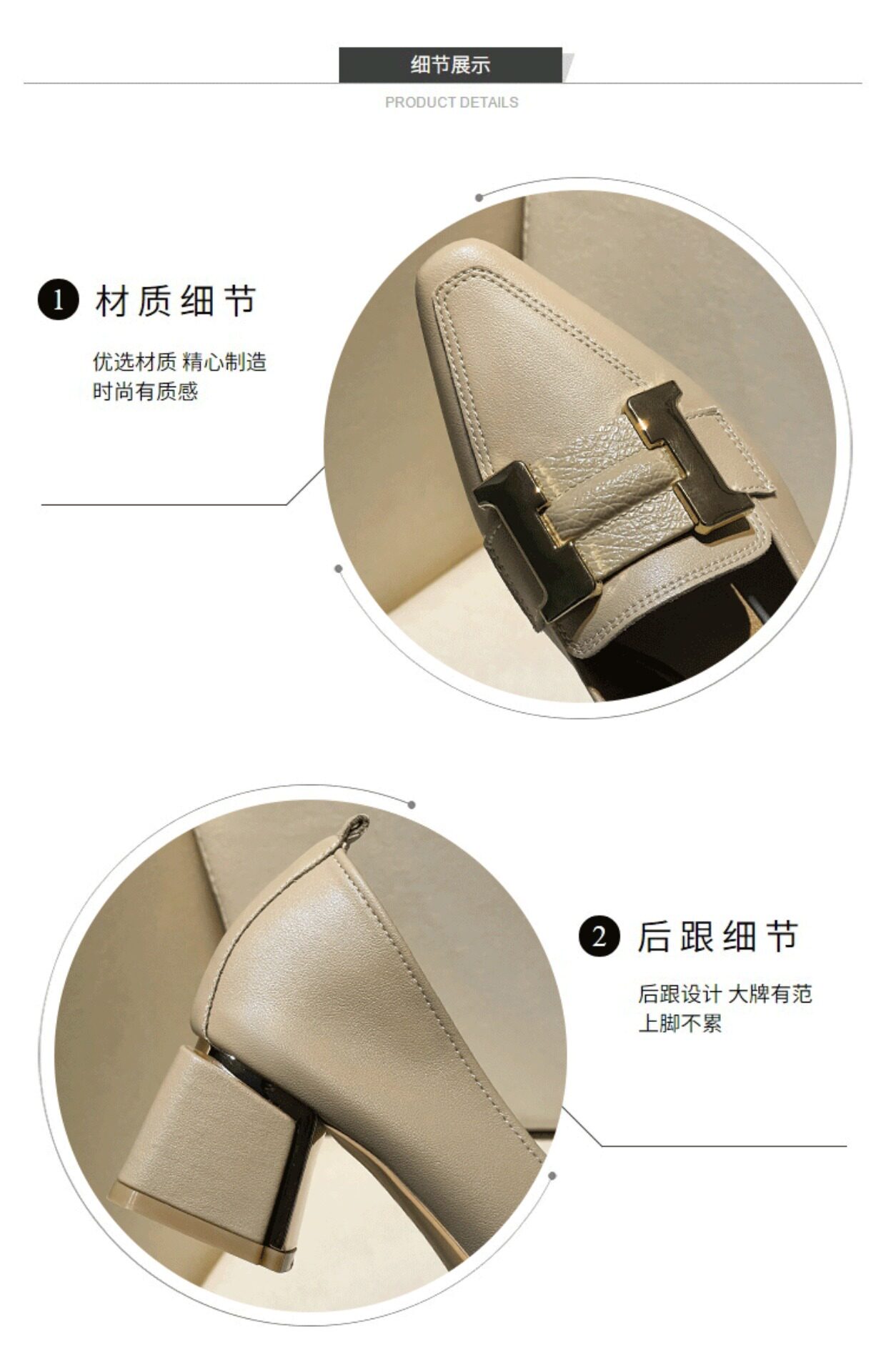 细节展示
PRODUCT DETAILS

1 材质细节

优选材质 精心制造
时尚有质感

2 后跟细节

后跟设计 大牌有范
上脚不累