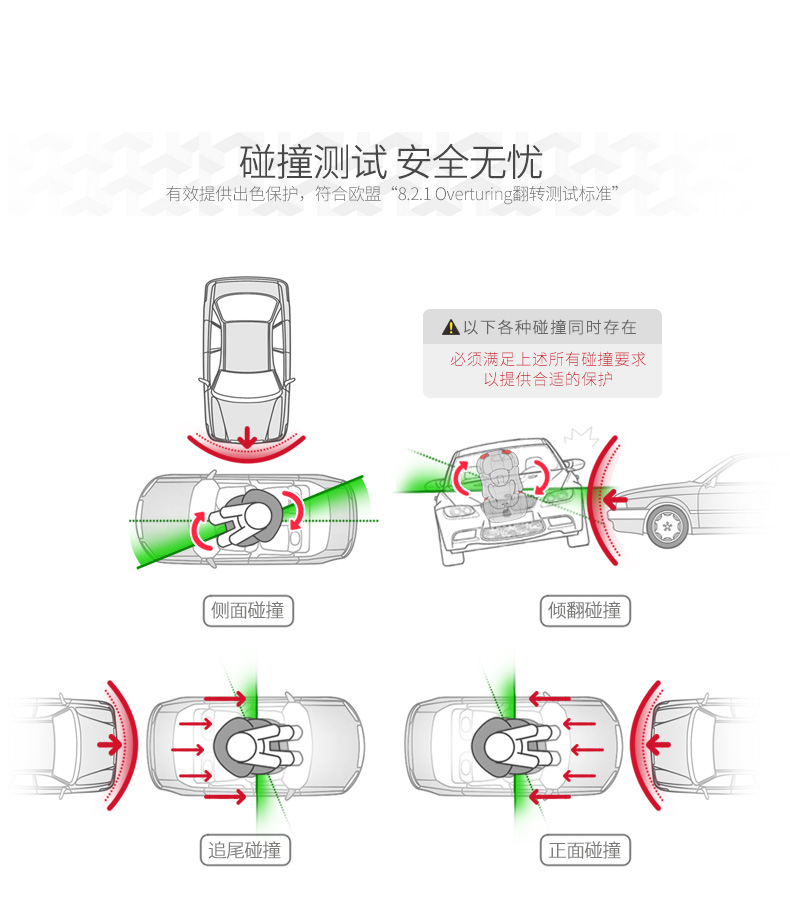 碰撞测试 安全无忧

有效提供出色保护，符合欧盟“8.2.1 Overturing翻转测试标准”

以下各种碰撞同时存在

必须满足上述所有碰撞要求
以提供合适的保护

侧面碰撞

倾翻碰撞

追尾碰撞

正面碰撞