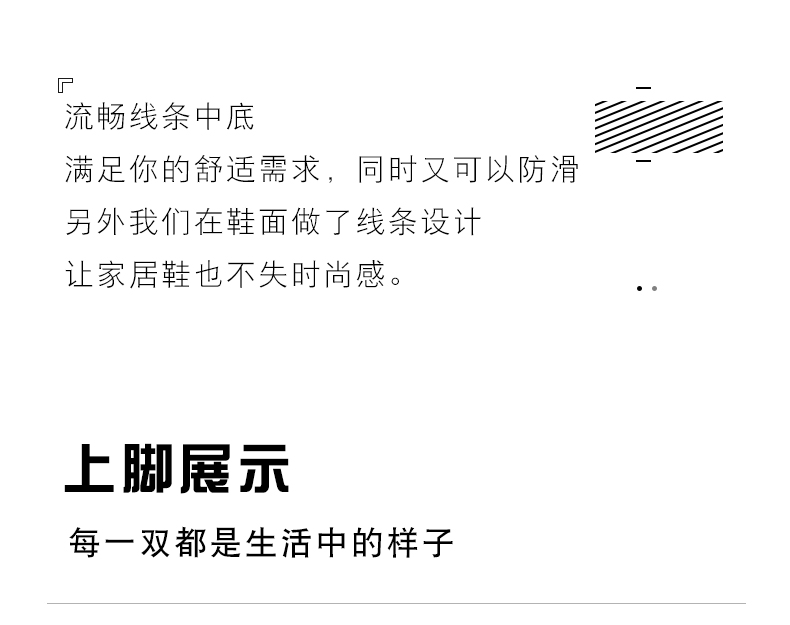 『
流畅线条中底
满足你的舒适需求，同时又可以防滑
另外我们在鞋面做了线条设计
让家居鞋也不失时尚感。

上脚展示
每一双都是生活中的样子