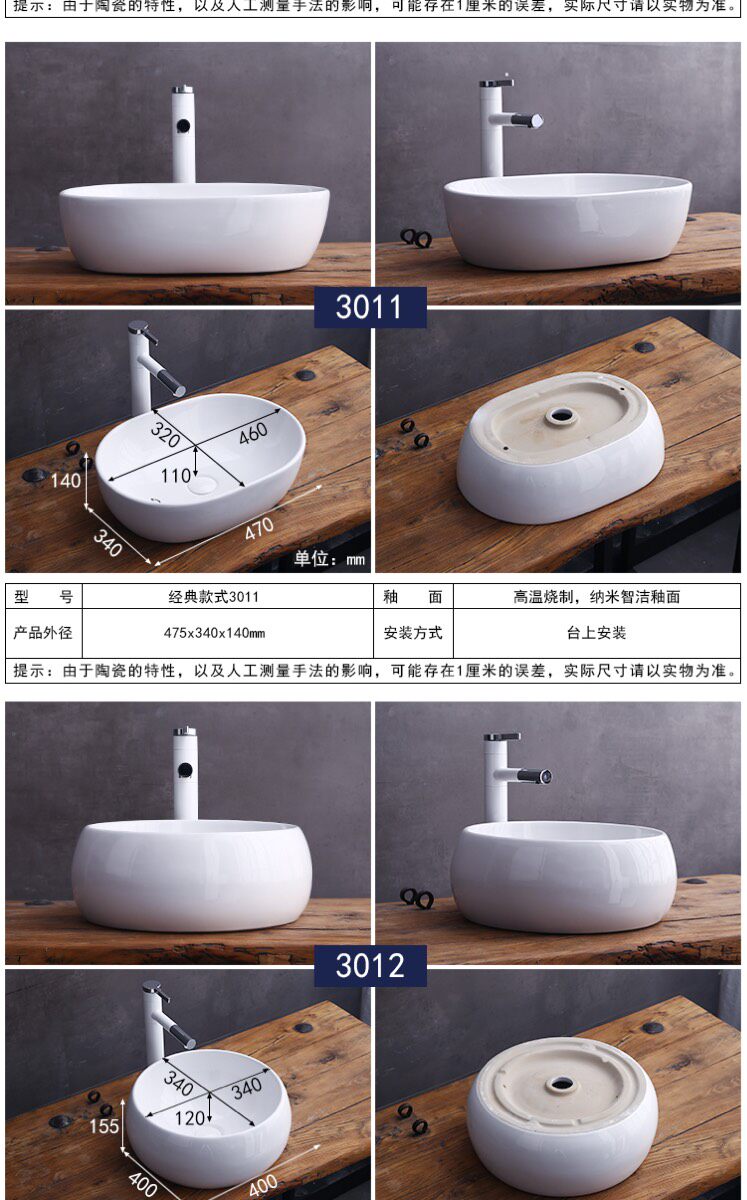 提示：由于陶瓷的特性，以及人工测量手法的影响，可能存在1厘米的误差，实际尺寸请以实物为准。

3011

320
460
110
140
340
470
单位：mm

| 型　号 | 经典款式3011 | 釉　面 | 高温烧制，纳米智洁釉面 |
|---|---|---|---|
| 产品外径 | 475x340x140mm | 安装方式 | 台上安装 |

提示：由于陶瓷的特性，以及人工测量手法的影响，可能存在1厘米的误差，实际尺寸请以实物为准。

3012

340
340
120
155
400
400