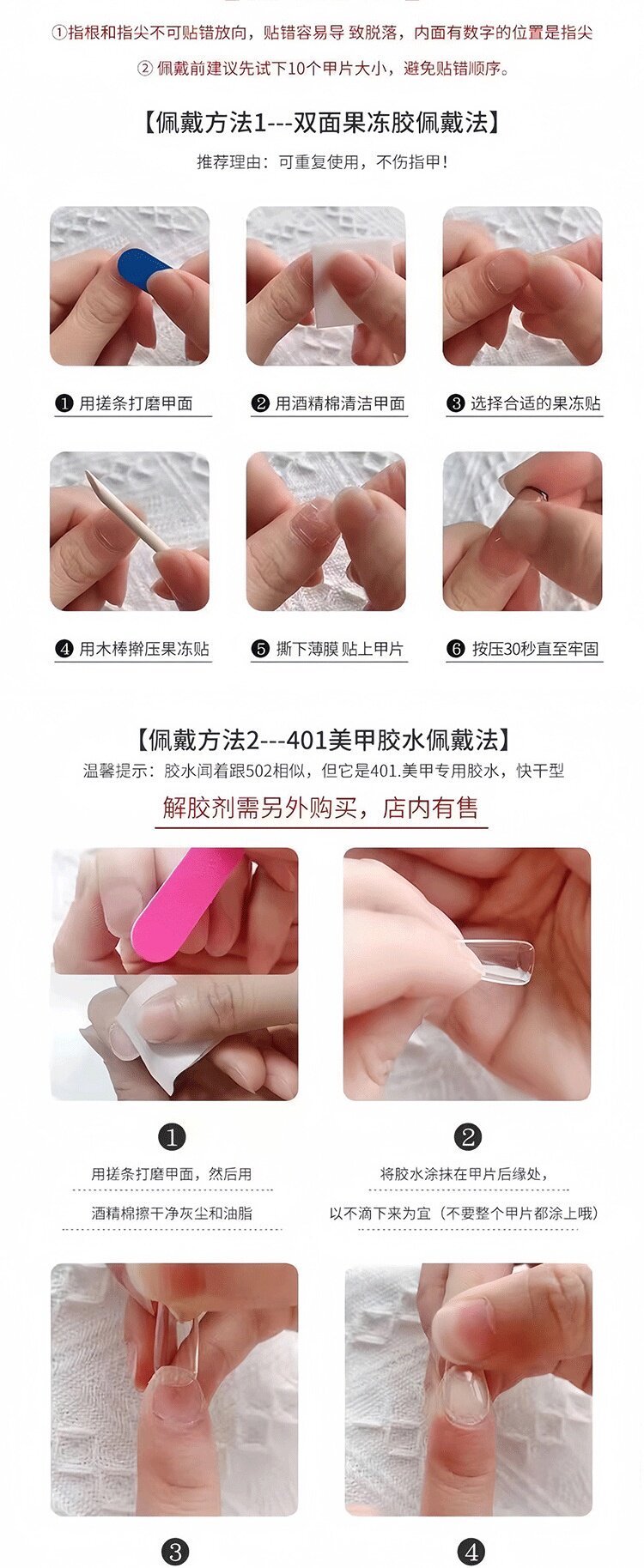 ①指根和指尖不可贴错放向，贴错容易导 致脱落，内面有数字的位置是指尖

② 佩戴前建议先试下10个甲片大小，避免贴错顺序。

【佩戴方法1---双面果冻胶佩戴法】

推荐理由：可重复使用，不伤指甲！

❶ 用搓条打磨甲面

❷ 用酒精棉清洁甲面

❸ 选择合适的果冻贴

❹ 用木棒擀压果冻贴

❺ 撕下薄膜 贴上甲片

❻ 按压30秒直至牢固

【佩戴方法2---401美甲胶水佩戴法】

温馨提示：胶水闻着跟502相似，但它是401.美甲专用胶水，快干型

解胶剂需另外购买，店内有售

❶

用搓条打磨甲面，然后用

酒精棉擦干净灰尘和油脂

❷

将胶水涂抹在甲片后缘处，

以不滴下来为宜（不要整个甲片都涂上哦）

❸

❹