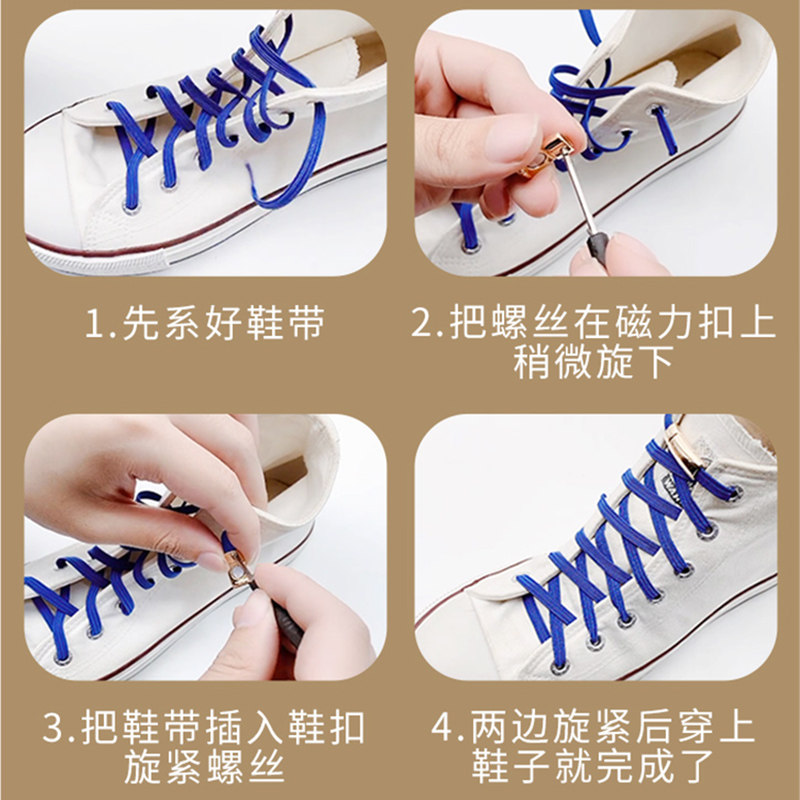 1.先系好鞋带

2.把螺丝在磁力扣上稍微旋下

3.把鞋带插入鞋扣旋紧螺丝

4.两边旋紧后穿上鞋子就完成了