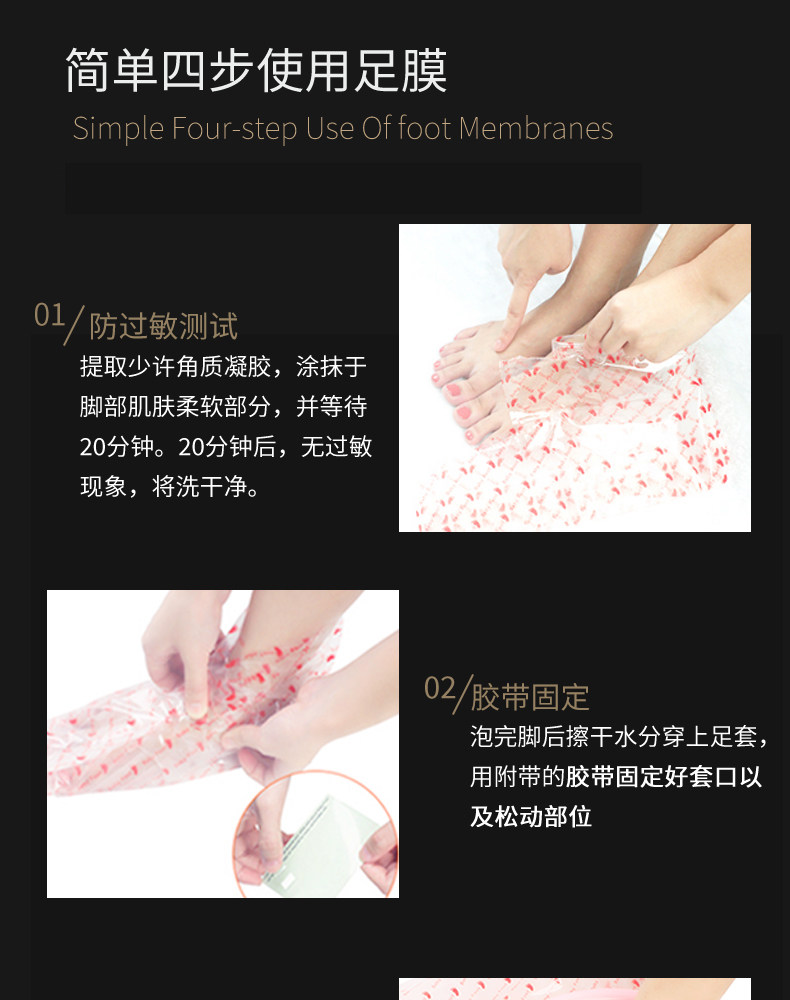 简单四步使用足膜
Simple Four-step Use Of foot Membranes

01/ 防过敏测试
提取少许角质凝胶，涂抹于脚部肌肤柔软部分，并等待20分钟。20分钟后，无过敏现象，将洗干净。

02/ 胶带固定
泡完脚后擦干水分穿上足套，用附带的胶带固定好套口以及松动部位