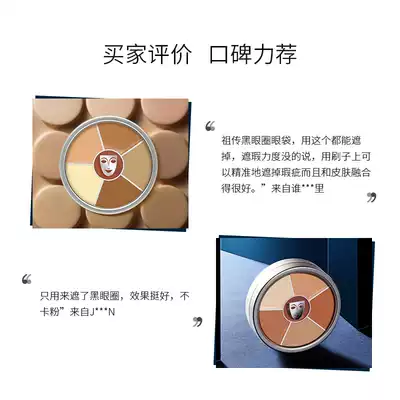 买家评价 口碑力荐

“

祖传黑眼圈眼袋，用这个都能遮掉，遮瑕力度没的说，用刷子上可以精准地遮掉瑕疵而且和皮肤融合得很好。”来自谁***里

”

“

只用来遮了黑眼圈，效果挺好，不卡粉”来自J***N

”