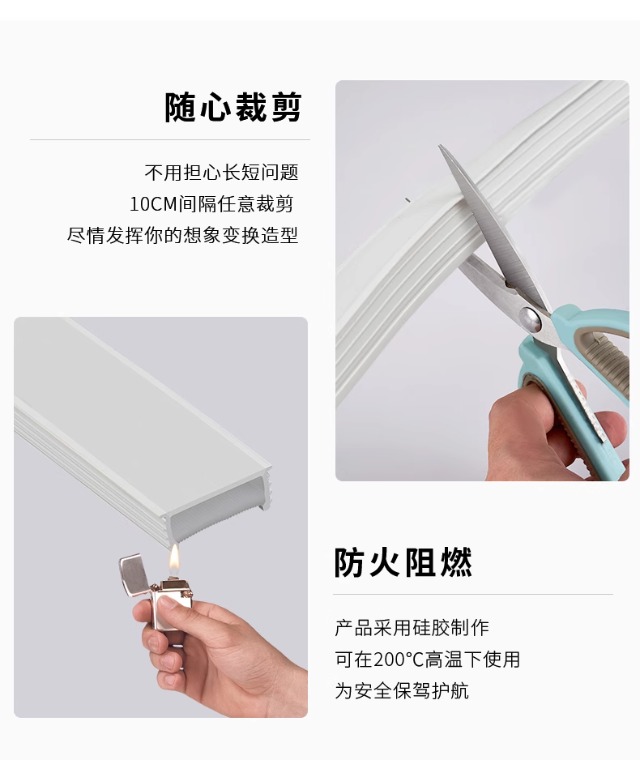 随心裁剪

不用担心长短问题
10CM间隔任意裁剪
尽情发挥你的想象变换造型

防火阻燃

产品采用硅胶制作
可在200°C高温下使用
为安全保驾护航