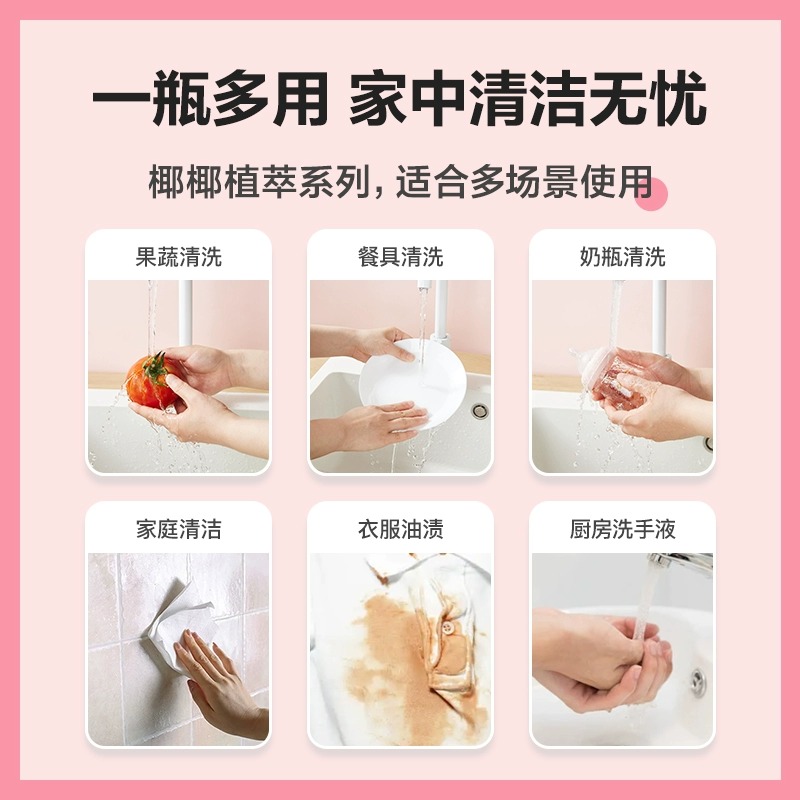 一瓶多用 家中清洁无忧

椰椰植萃系列，适合多场景使用

果蔬清洗

餐具清洗

奶瓶清洗

家庭清洁

衣服油渍

厨房洗手液