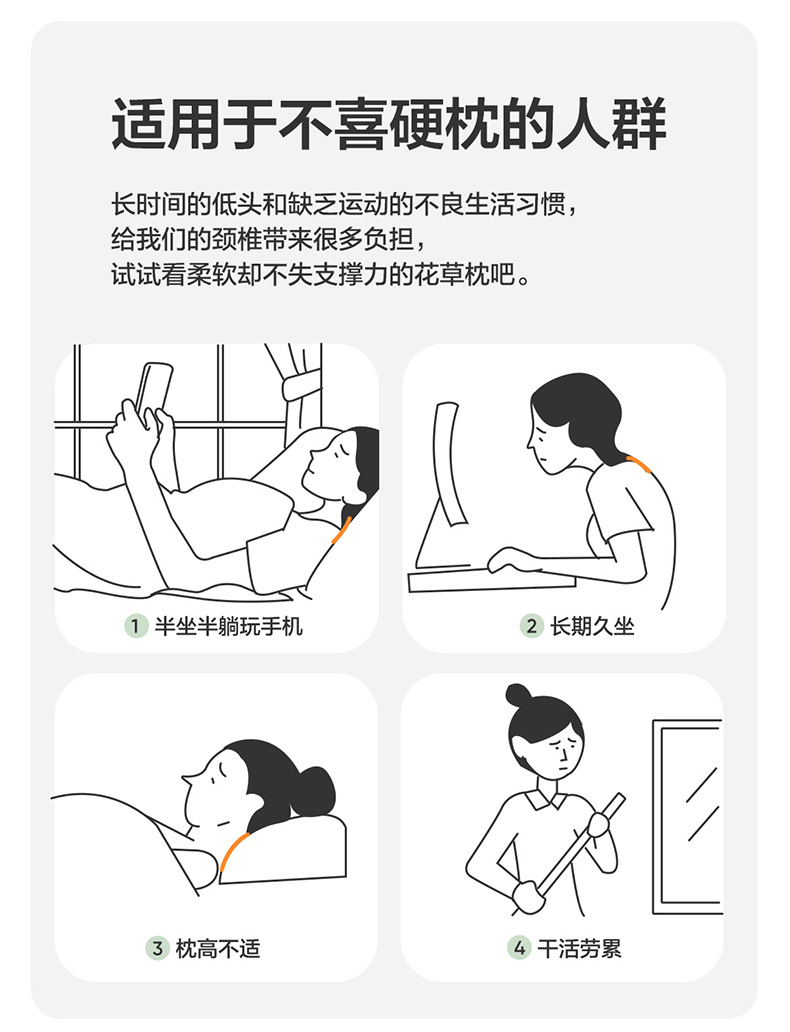 适用于不喜硬枕的人群

长时间的低头和缺乏运动的不良生活习惯，
给我们的颈椎带来很多负担，
试试看柔软却不失支撑力的花草枕吧。

1 半坐半躺玩手机

2 长期久坐

3 枕高不适

4 干活劳累