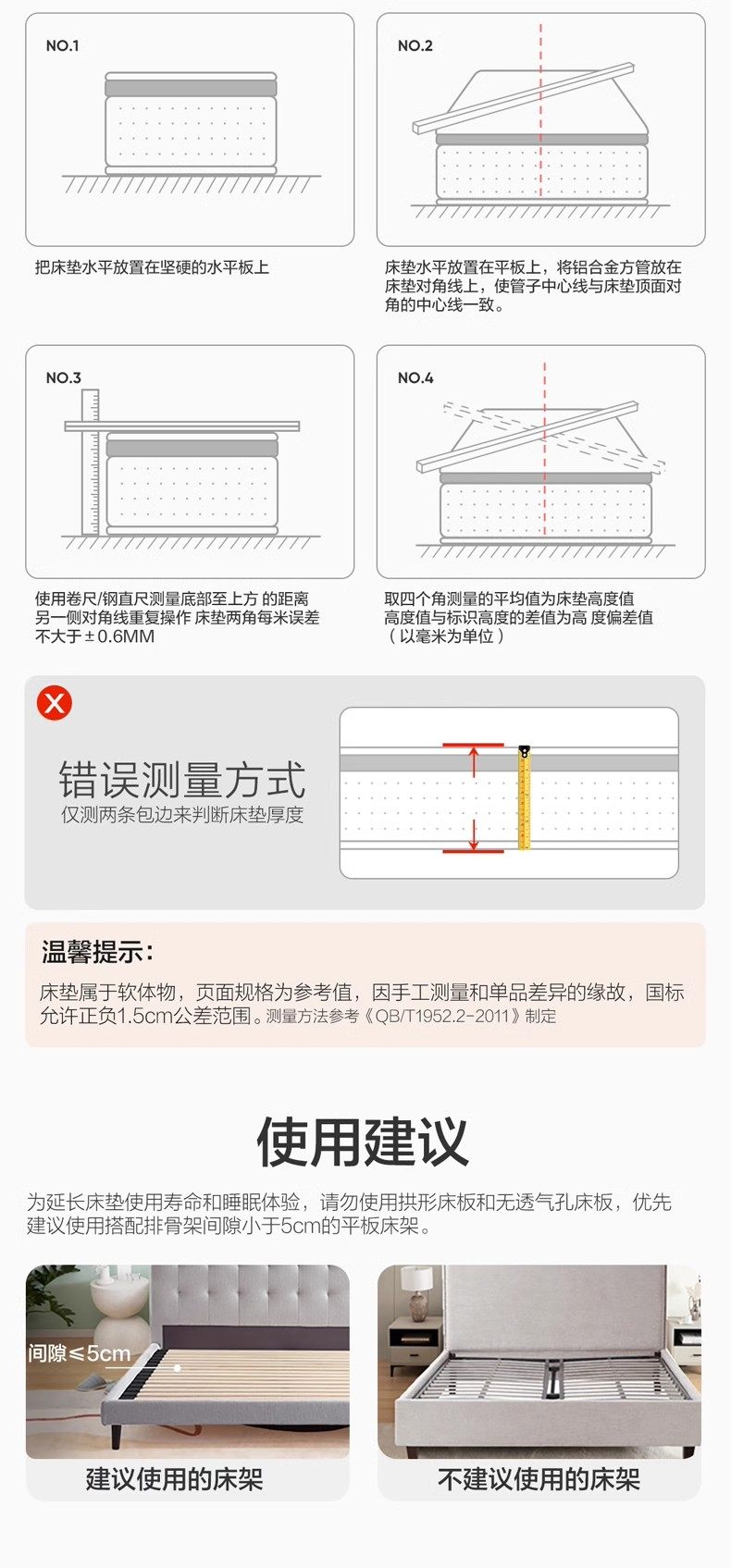 NO.1

把床垫水平放置在坚硬的水平板上

NO.2

床垫水平放置在平板上，将铝合金方管放在床垫对角线上，使管子中心线与床垫顶面对角的中心线一致。

NO.3

使用卷尺/钢直尺测量底部至上方 的距离 另一侧对角线重复操作 床垫两角每米误差不大于±0.6MM

NO.4

取四个角测量的平均值为床垫高度值 高度值与标识高度的差值为高 度偏差值 （以毫米为单位）

错误测量方式
仅测两条包边来判断床垫厚度

温馨提示：
床垫属于软体物，页面规格为参考值，因手工测量和单品差异的缘故，国标允许正负1.5cm公差范围。测量方法参考《QB/T1952.2-2011》制定

使用建议

为延长床垫使用寿命和睡眠体验，请勿使用拱形床板和无透气孔床板，优先建议使用搭配排骨架间隙小于5cm的平板床架。

间隙≤5cm

建议使用的床架

不建议使用的床架