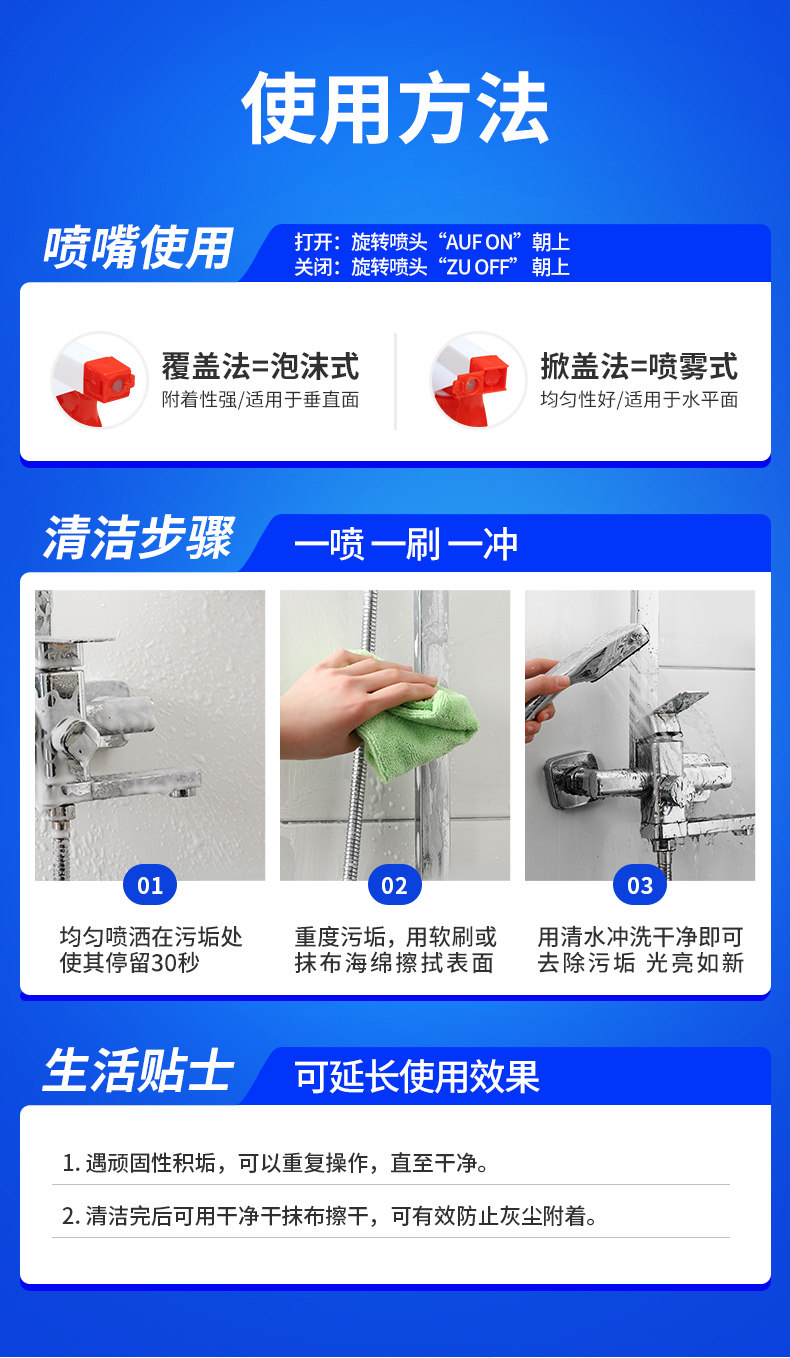 使用方法

喷嘴使用

打开：旋转喷头“AUF ON”朝上
关闭：旋转喷头“ZU OFF”朝上

覆盖法=泡沫式
附着性强/适用于垂直面

掀盖法=喷雾式
均匀性好/适用于水平面

清洁步骤

一喷 一刷 一冲

01
均匀喷洒在污垢处
使其停留30秒

02
重度污垢，用软刷或
抹布海绵擦拭表面

03
用清水冲洗干净即可
去除污垢 光亮如新

生活贴士

可延长使用效果

1. 遇顽固性积垢，可以重复操作，直至干净。

2. 清洁完后可用干净干抹布擦干，可有效防止灰尘附着。