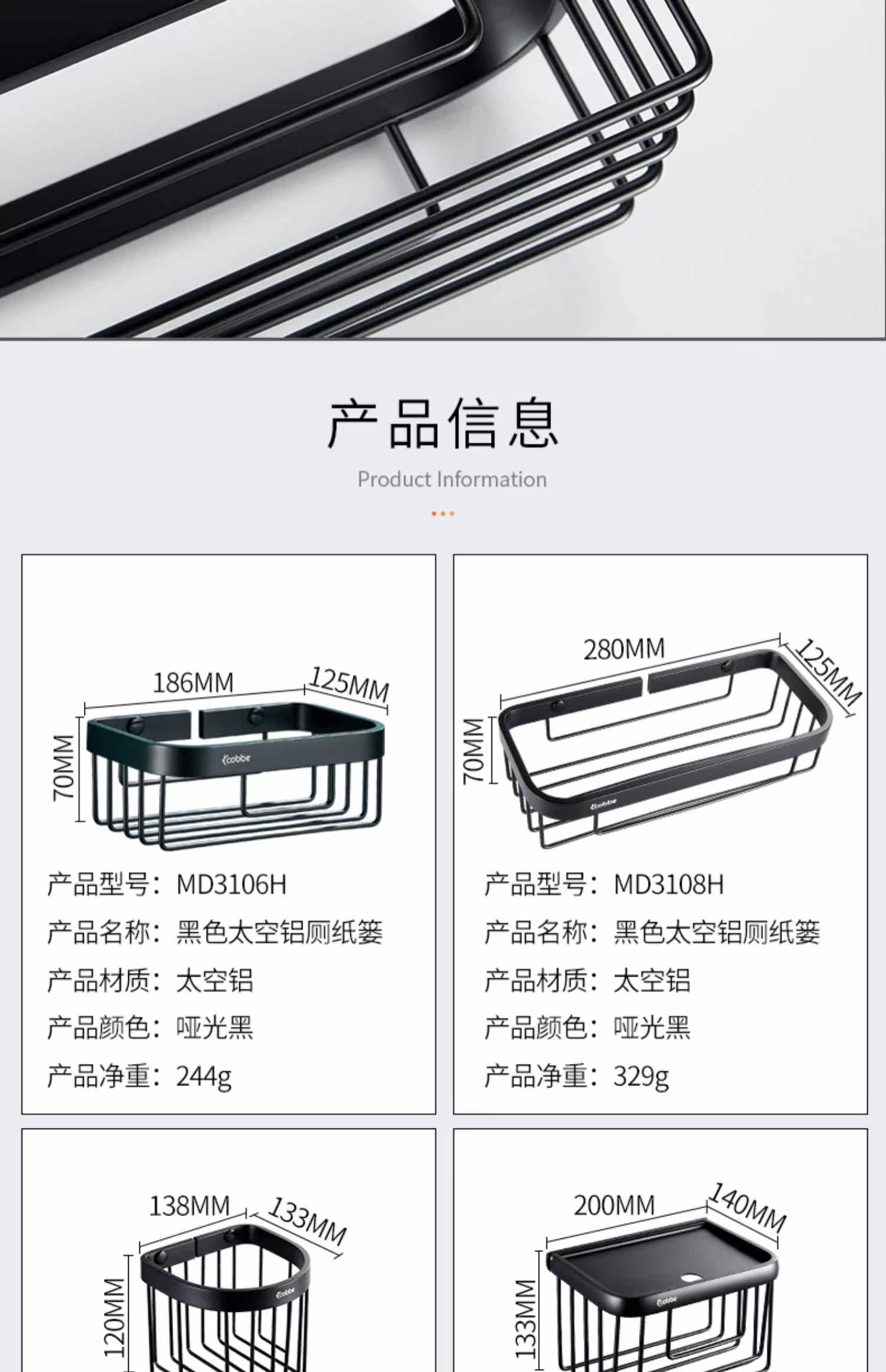 产品信息

Product Information

186MM
125MM
70MM
cobbe

产品型号：MD3106H
产品名称：黑色太空铝厕纸篓
产品材质：太空铝
产品颜色：哑光黑
产品净重：244g

280MM
125MM
70MM
cobbe

产品型号：MD3108H
产品名称：黑色太空铝厕纸篓
产品材质：太空铝
产品颜色：哑光黑
产品净重：329g

138MM
133MM
120MM
cobbe

200MM
140MM
133MM
cobbe