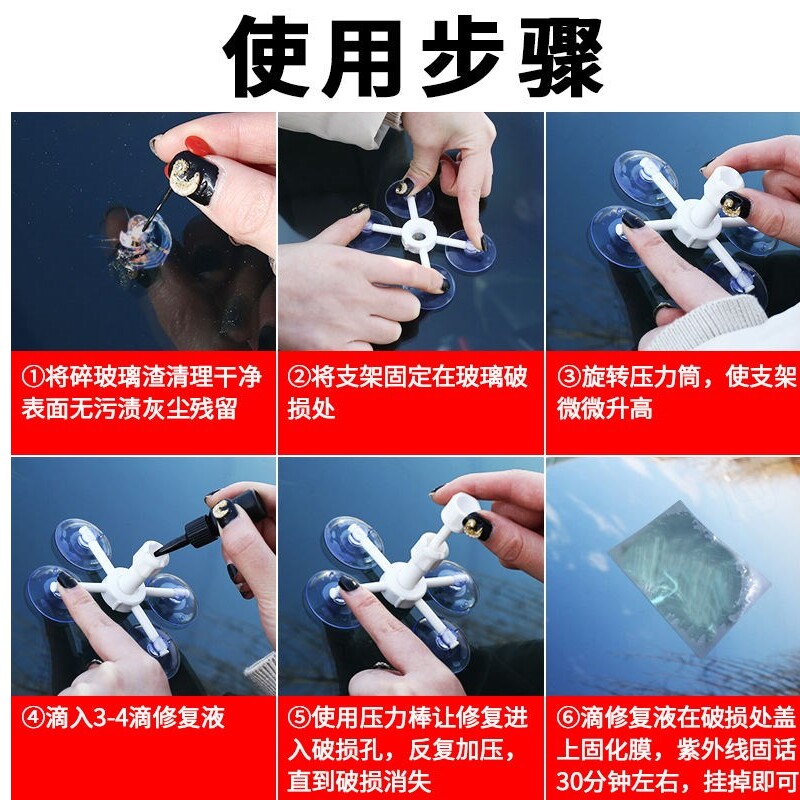 使用步骤

①将碎玻璃渣清理干净表面无污渍灰尘残留

②将支架固定在玻璃破损处

③旋转压力筒，使支架微微升高

④滴入3-4滴修复液

⑤使用压力棒让修复进入破损孔，反复加压，直到破损消失

⑥滴修复液在破损处盖上固化膜，紫外线固话30分钟左右，挂掉即可