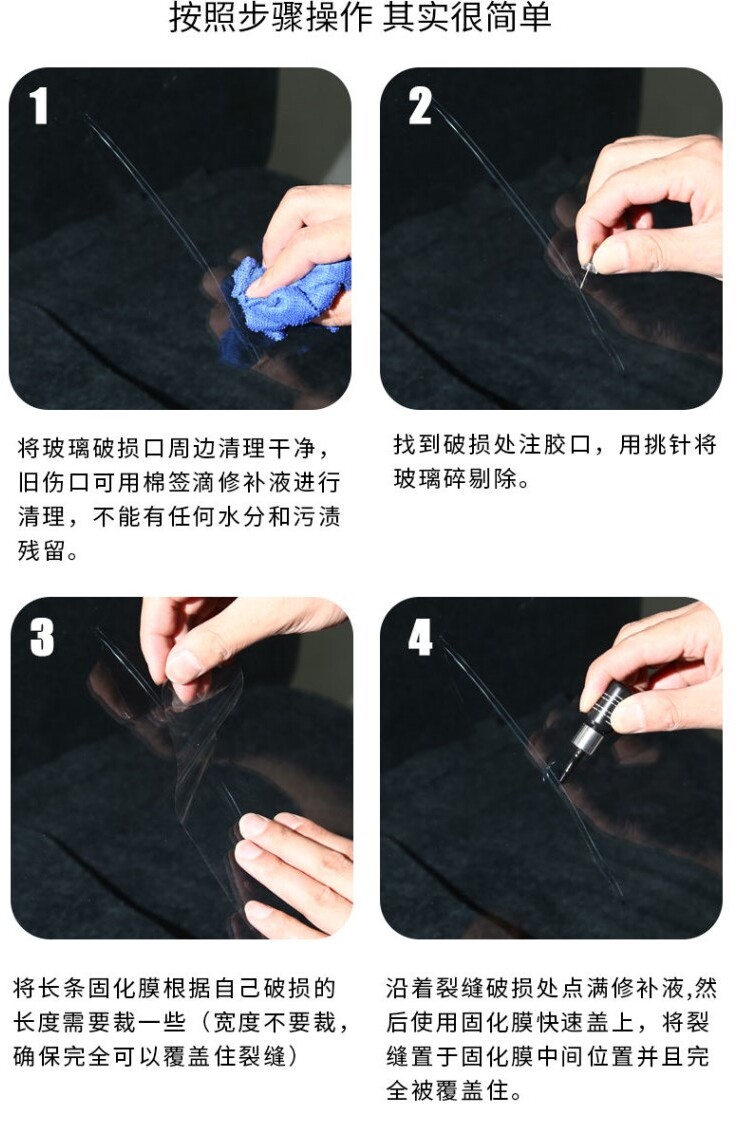 按照步骤操作 其实很简单

1

将玻璃破损口周边清理干净，旧伤口可用棉签滴修补液进行清理，不能有任何水分和污渍残留。

2

找到破损处注胶口，用挑针将玻璃碎剔除。

3

将长条固化膜根据自己破损的长度需要裁一些（宽度不要裁，确保完全可以覆盖住裂缝）

4

沿着裂缝破损处点满修补液,然后使用固化膜快速盖上，将裂缝置于固化膜中间位置并且完全被覆盖住。