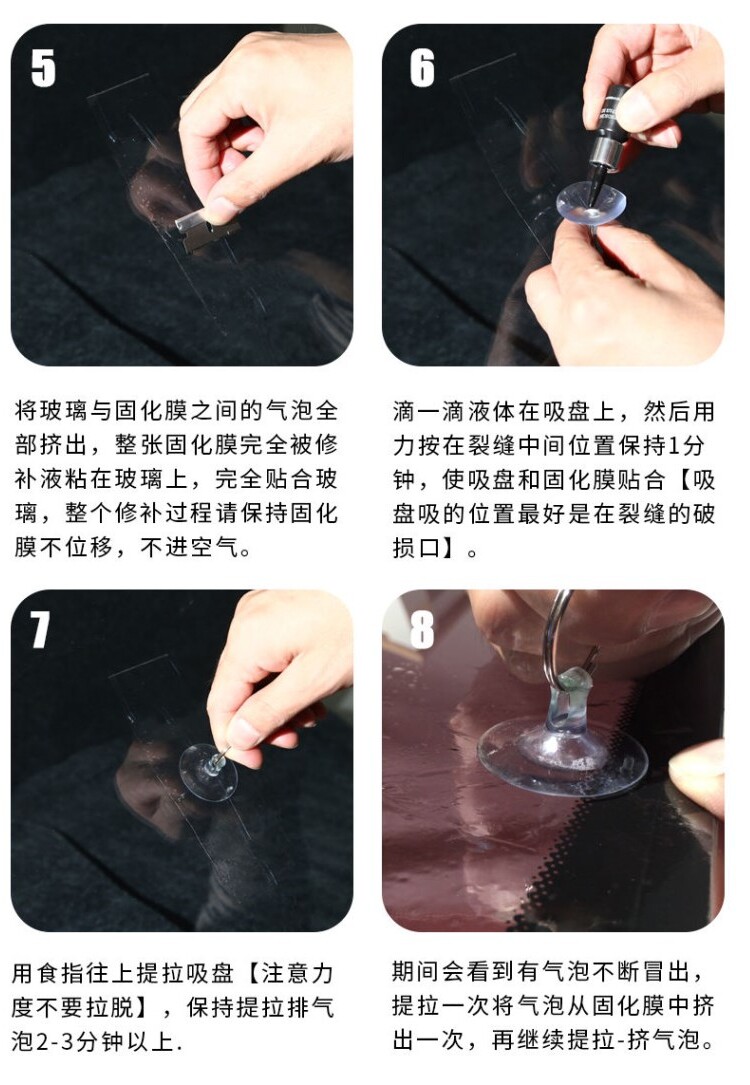 5

将玻璃与固化膜之间的气泡全部挤出，整张固化膜完全被修补液粘在玻璃上，完全贴合玻璃，整个修补过程请保持固化膜不位移，不进空气。

6

滴一滴液体在吸盘上，然后用力按在裂缝中间位置保持1分钟，使吸盘和固化膜贴合【吸盘吸的位置最好是在裂缝的破损口】。

7

用食指往上提拉吸盘【注意力度不要拉脱】，保持提拉排气泡2-3分钟以上.

8

期间会看到有气泡不断冒出，提拉一次将气泡从固化膜中挤出一次，再继续提拉-挤气泡。