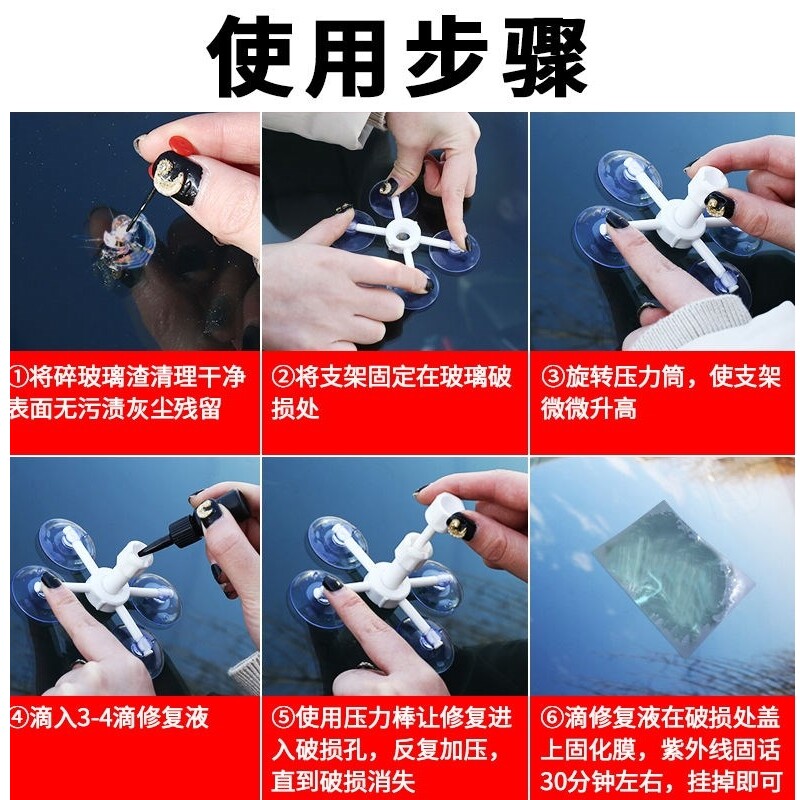 使用步骤

①将碎玻璃渣清理干净表面无污渍灰尘残留

②将支架固定在玻璃破损处

③旋转压力筒，使支架微微升高

④滴入3-4滴修复液

⑤使用压力棒让修复进入破损孔，反复加压，直到破损消失

⑥滴修复液在破损处盖上固化膜，紫外线固话30分钟左右，挂掉即可