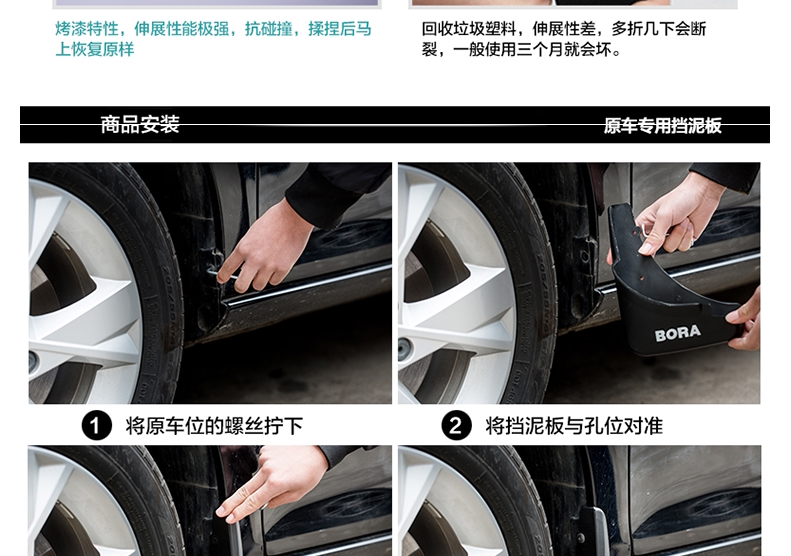 烤漆特性，伸展性能极强，抗碰撞，揉捏后马上恢复原样

回收垃圾塑料，伸展性差，多折几下会断裂，一般使用三个月就会坏。

商品安装

原车专用挡泥板

BORA

1 将原车位的螺丝拧下

2 将挡泥板与孔位对准