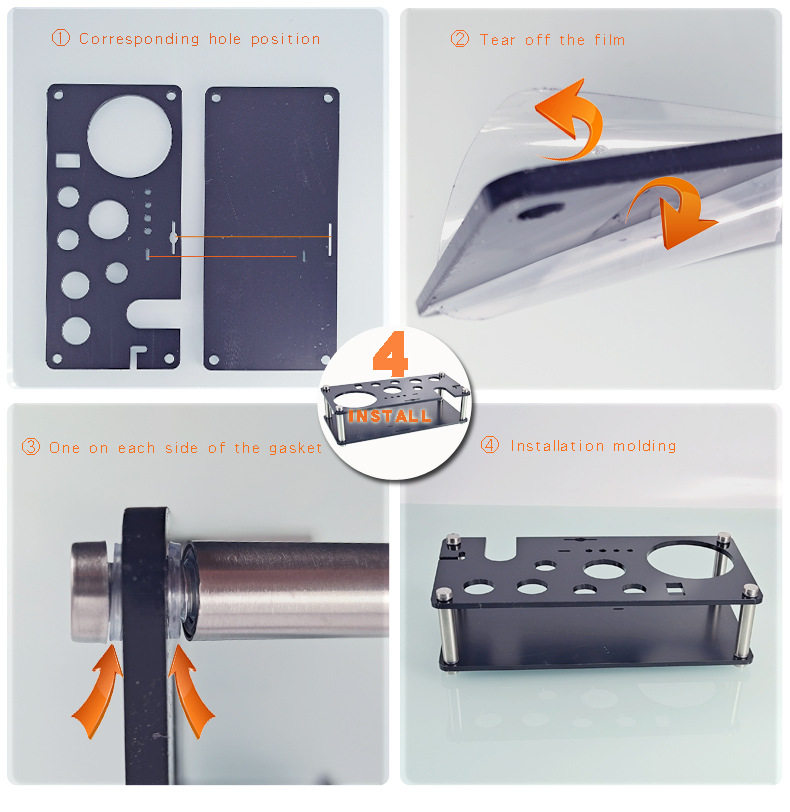 ① Corresponding hole position

② Tear off the film

4
INSTALL

③ One on each side of the gasket

④ Installation molding