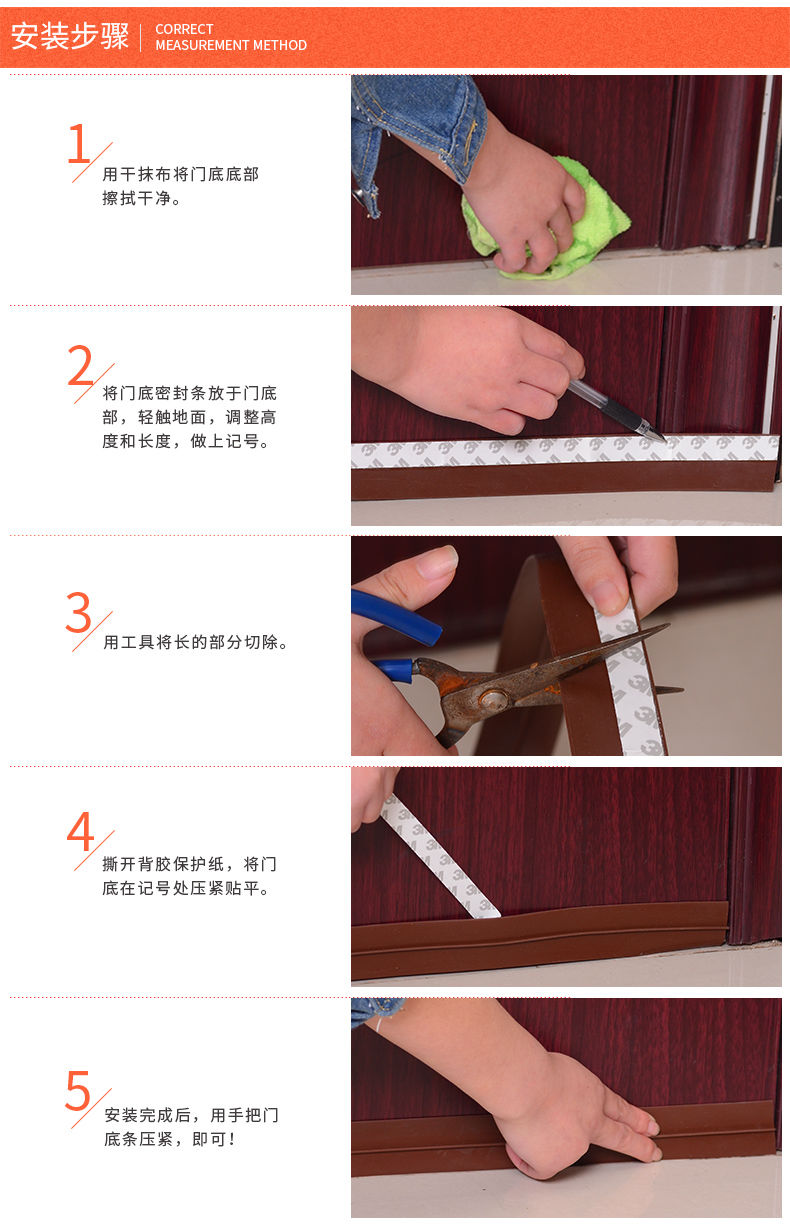 安装步骤 CORRECT MEASUREMENT METHOD

1
用干抹布将门底底部擦拭干净。

2
将门底密封条放于门底部，轻触地面，调整高度和长度，做上记号。

3
用工具将长的部分切除。

4
撕开背胶保护纸，将门底在记号处压紧贴平。

5
安装完成后，用手把门底条压紧，即可！