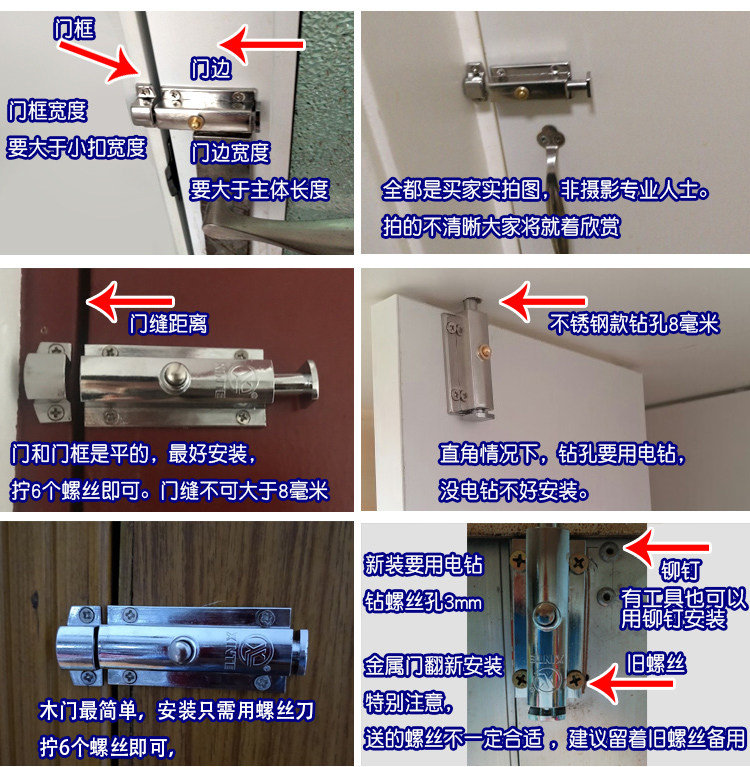 门框

门边

门框宽度
要大于小扣宽度

门边宽度
要大于主体长度

全都是买家实拍图，非摄影专业人士。
拍的不清晰大家将就着欣赏

门缝距离

XINTE

门和门框是平的，最好安装，
拧6个螺丝即可。门缝不可大于8毫米

不锈钢款钻孔8毫米

直角情况下，钻孔要用电钻，
没电钻不好安装。

XINTE

木门最简单，安装只需用螺丝刀
拧6个螺丝即可，

新装要用电钻
钻螺丝孔3mm

铆钉
有工具也可以
用铆钉安装

金属门翻新安装
特别注意，

旧螺丝

送的螺丝不一定合适，建议留着旧螺丝备用