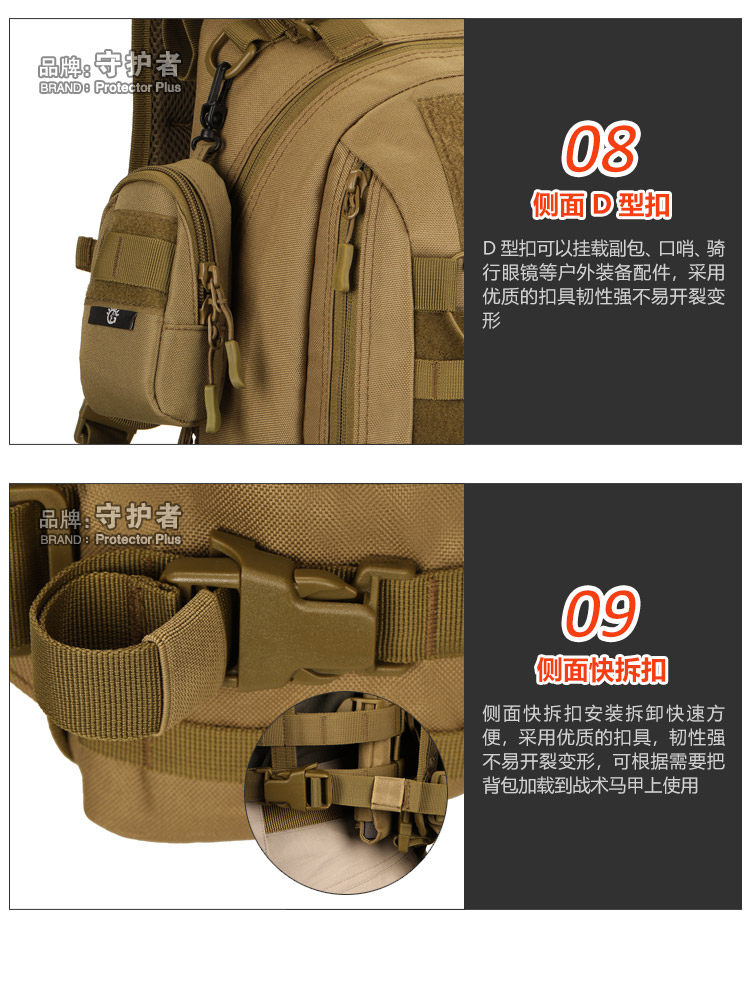 品牌：守护者
BRAND：Protector Plus

08
侧面 D 型扣

D 型扣可以挂载副包、口哨、骑行眼镜等户外装备配件，采用优质的扣具韧性强不易开裂变形

品牌：守护者
BRAND：Protector Plus

09
侧面快拆扣

侧面快拆扣安装拆卸快速方便，采用优质的扣具，韧性强不易开裂变形，可根据需要把背包加载到战术马甲上使用