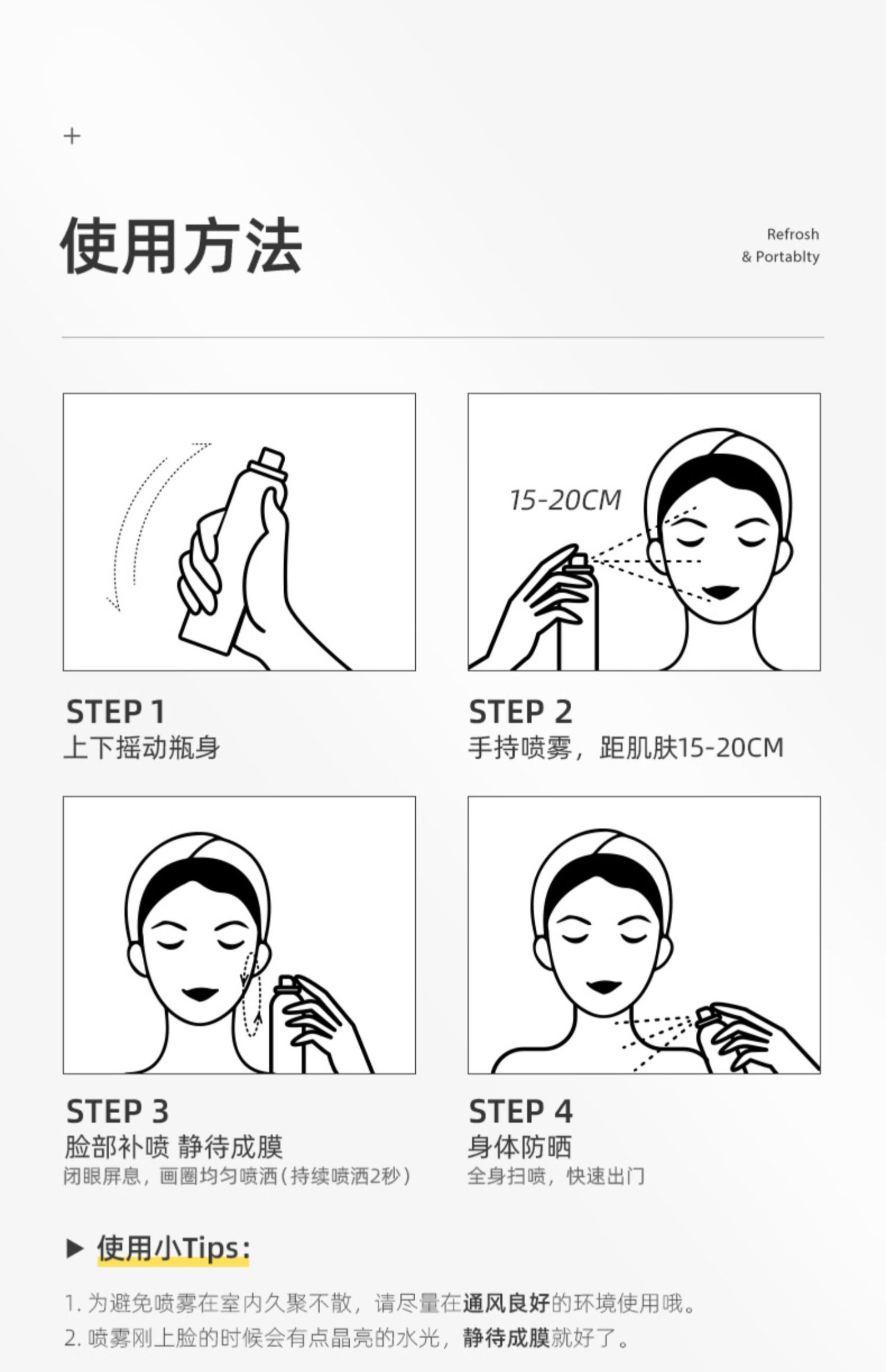 +

使用方法

Refrosh
& Portablty

15-20CM

STEP 1
上下摇动瓶身

STEP 2
手持喷雾，距肌肤15-20CM

STEP 3
脸部补喷 静待成膜
闭眼屏息，画圈均匀喷洒（持续喷洒2秒）

STEP 4
身体防晒
全身扫喷，快速出门

▶ 使用小Tips：

1. 为避免喷雾在室内久聚不散，请尽量在通风良好的环境使用哦。
2. 喷雾刚上脸的时候会有点晶亮的水光，静待成膜就好了。