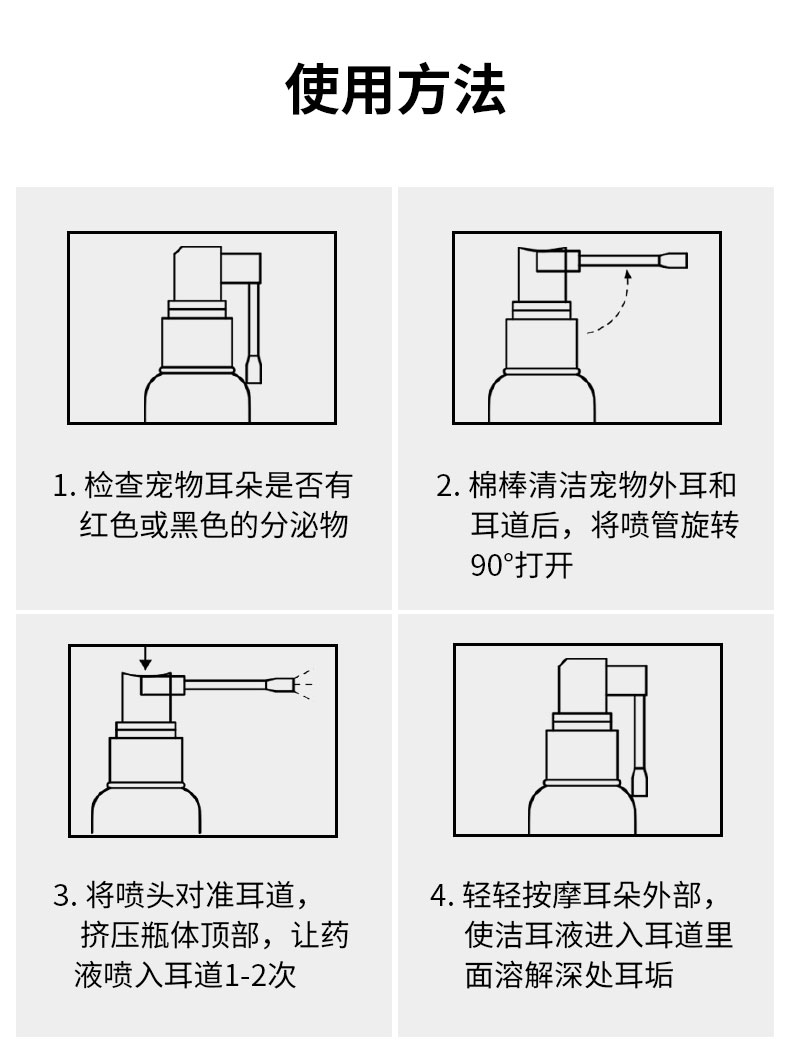 使用方法

1. 检查宠物耳朵是否有红色或黑色的分泌物

2. 棉棒清洁宠物外耳和耳道后，将喷管旋转90°打开

3. 将喷头对准耳道，挤压瓶体顶部，让药液喷入耳道1-2次

4. 轻轻按摩耳朵外部，使洁耳液进入耳道里面溶解深处耳垢