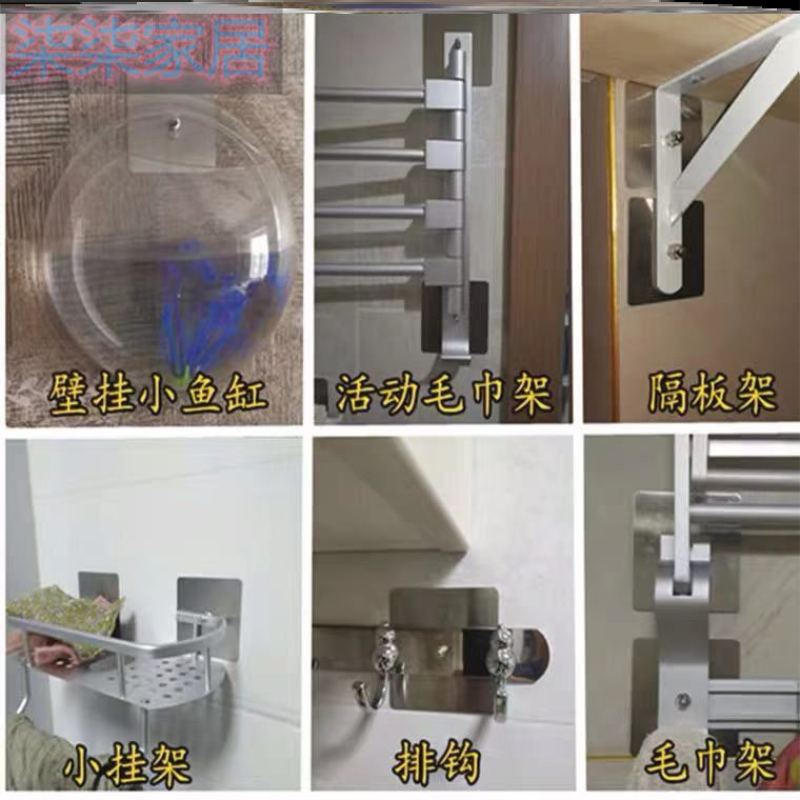 柒柒家居

壁挂小鱼缸

活动毛巾架

隔板架

小挂架

排钩

毛巾架