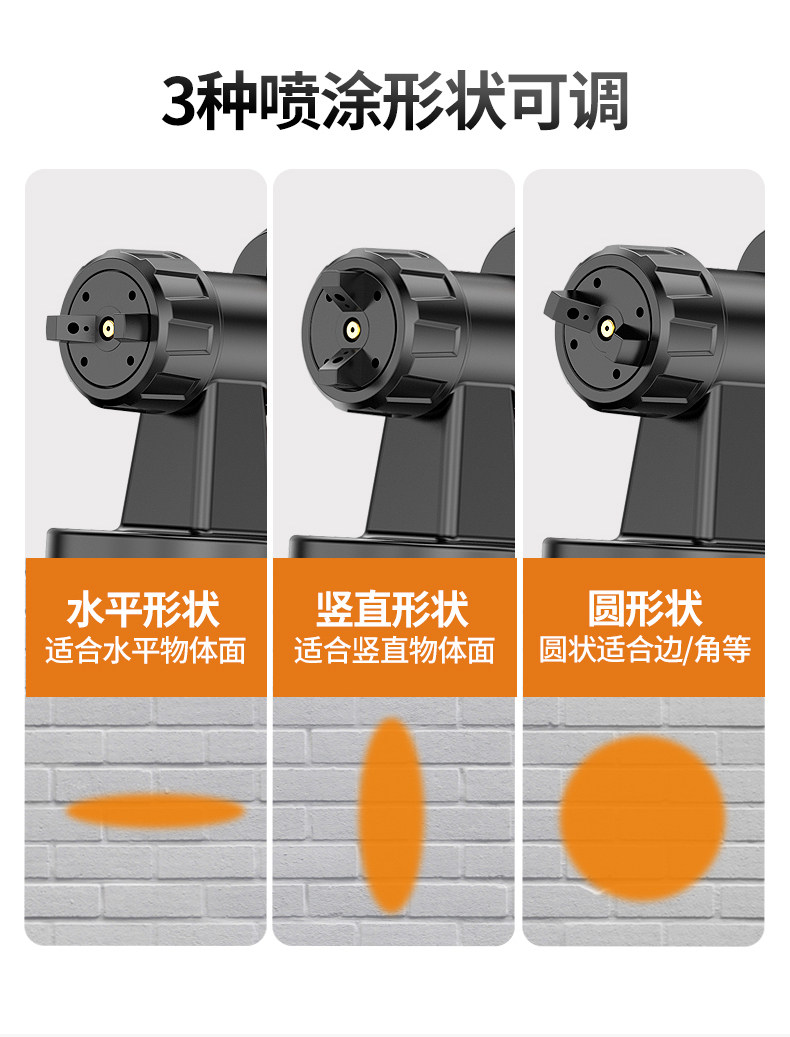 3种喷涂形状可调

水平形状
适合水平物体面

竖直形状
适合竖直物体面

圆形状
圆状适合边/角等