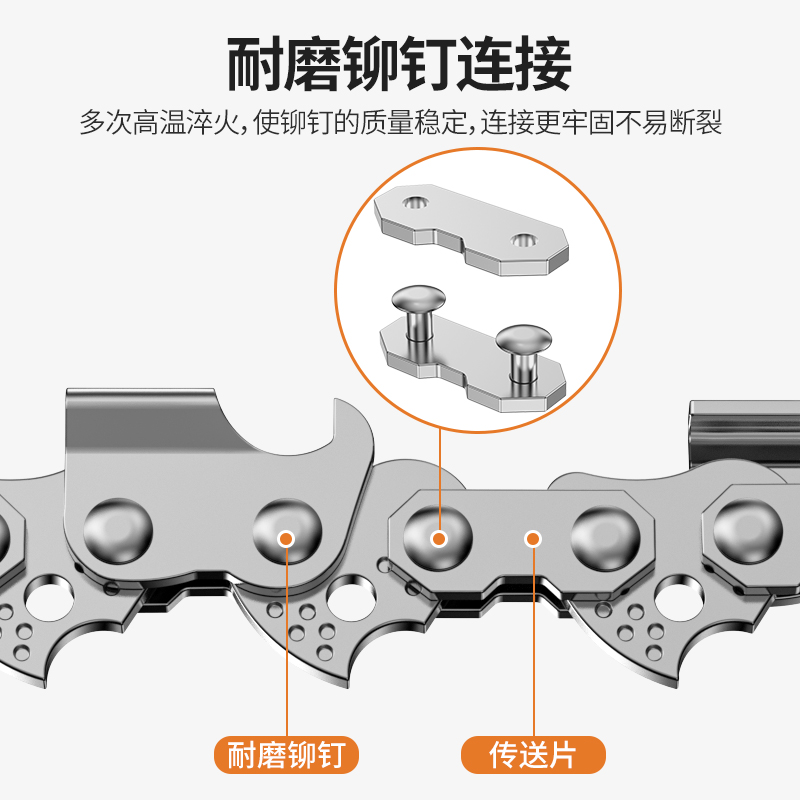 耐磨铆钉连接

多次高温淬火，使铆钉的质量稳定，连接更牢固不易断裂

耐磨铆钉

传送片