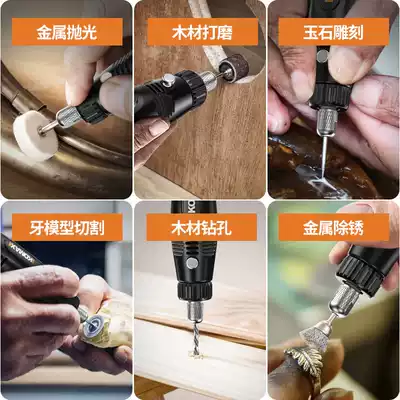 金属抛光

木材打磨

玉石雕刻

牙模型切割

木材钻孔

金属除锈