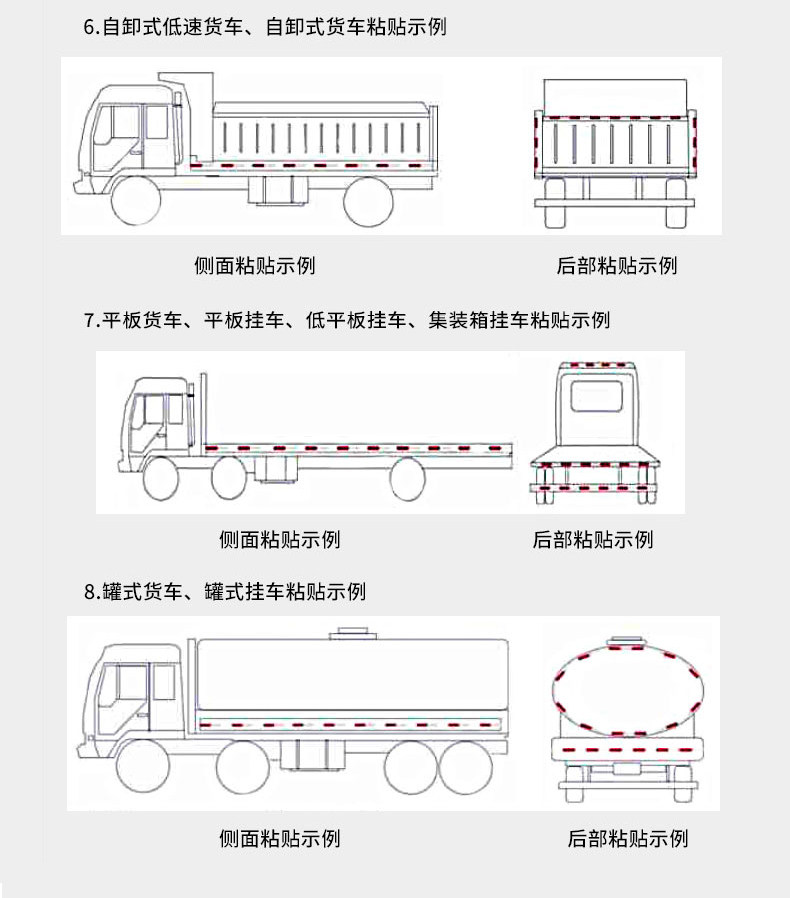 6.自卸式低速货车、自卸式货车粘贴示例

侧面粘贴示例

后部粘贴示例

7.平板货车、平板挂车、低平板挂车、集装箱挂车粘贴示例

侧面粘贴示例

后部粘贴示例

8.罐式货车、罐式挂车粘贴示例

侧面粘贴示例

后部粘贴示例