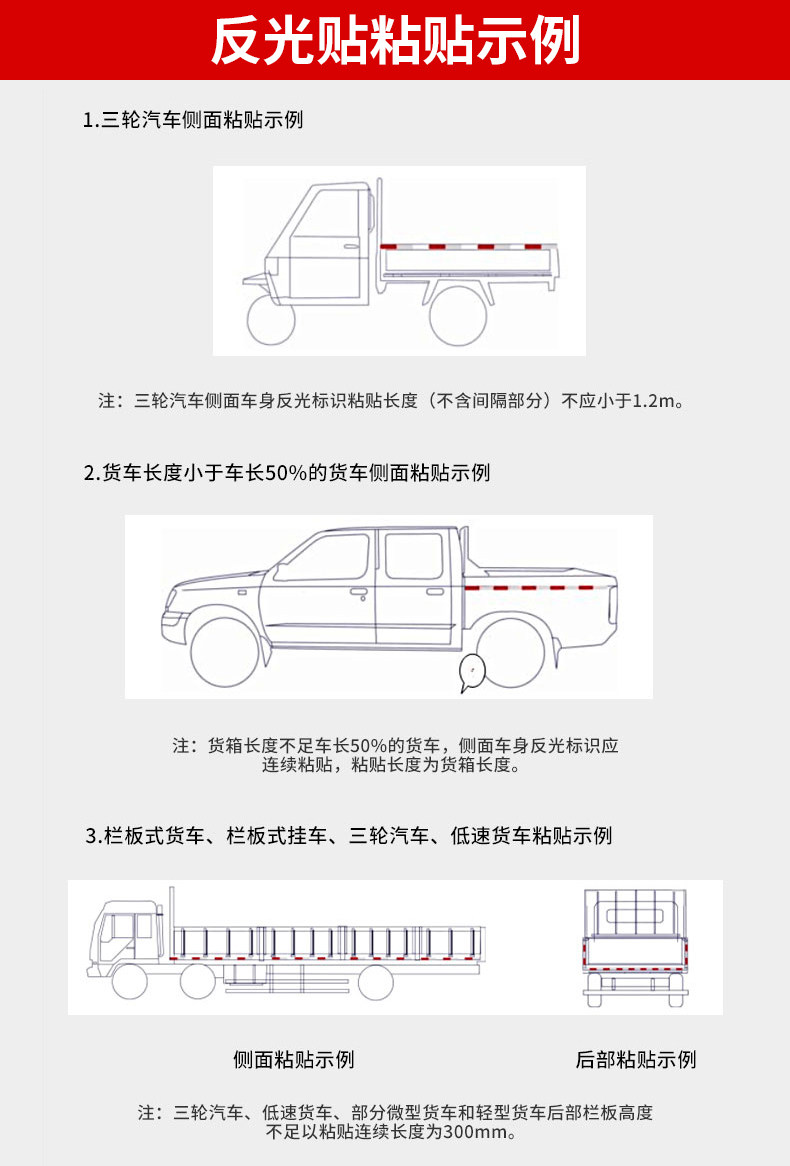 反光贴粘贴示例

1.三轮汽车侧面粘贴示例

注：三轮汽车侧面车身反光标识粘贴长度（不含间隔部分）不应小于1.2m。

2.货车长度小于车长50%的货车侧面粘贴示例

注：货箱长度不足车长50%的货车，侧面车身反光标识应连续粘贴，粘贴长度为货箱长度。

3.栏板式货车、栏板式挂车、三轮汽车、低速货车粘贴示例

侧面粘贴示例

后部粘贴示例

注：三轮汽车、低速货车、部分微型货车和轻型货车后部栏板高度不足以粘贴连续长度为300mm。