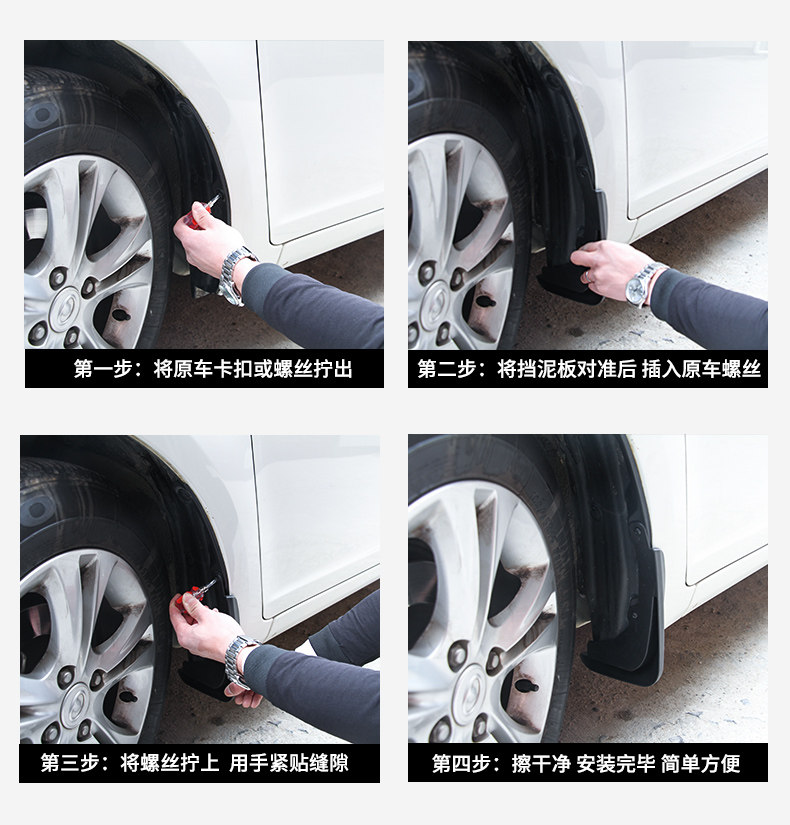 第一步：将原车卡扣或螺丝拧出

第二步：将挡泥板对准后 插入原车螺丝

第三步：将螺丝拧上 用手紧贴缝隙

第四步：擦干净 安装完毕 简单方便