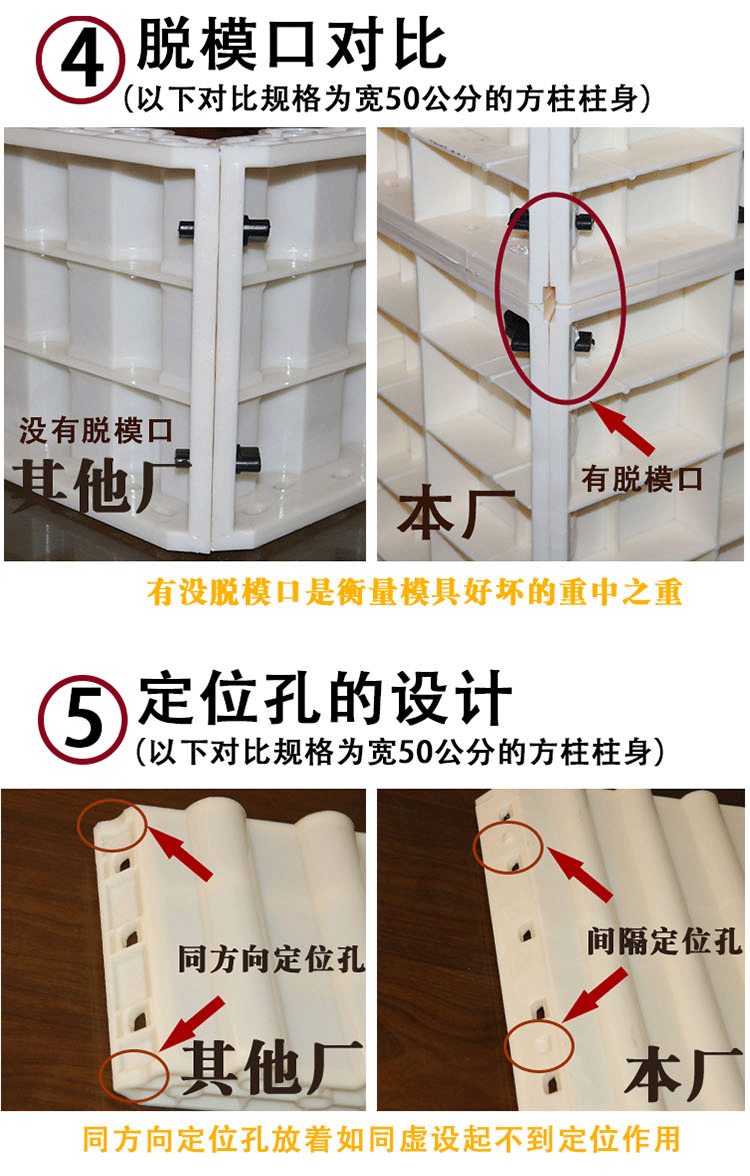 4 脱模口对比
（以下对比规格为宽50公分的方柱柱身）

没有脱模口
其他厂

有脱模口
本厂

有没脱模口是衡量模具好坏的重中之重

5 定位孔的设计
（以下对比规格为宽50公分的方柱柱身）

同方向定位孔
其他厂

间隔定位孔
本厂

同方向定位孔放着如同虚设起不到定位作用