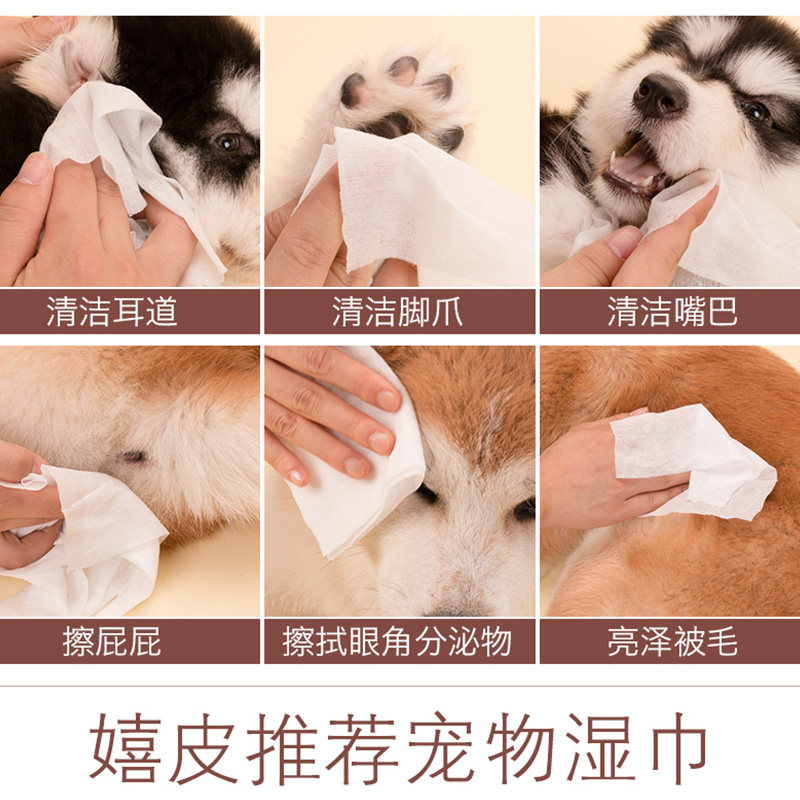 清洁耳道

清洁脚爪

清洁嘴巴

擦屁屁

擦拭眼角分泌物

亮泽被毛

嬉皮推荐宠物湿巾